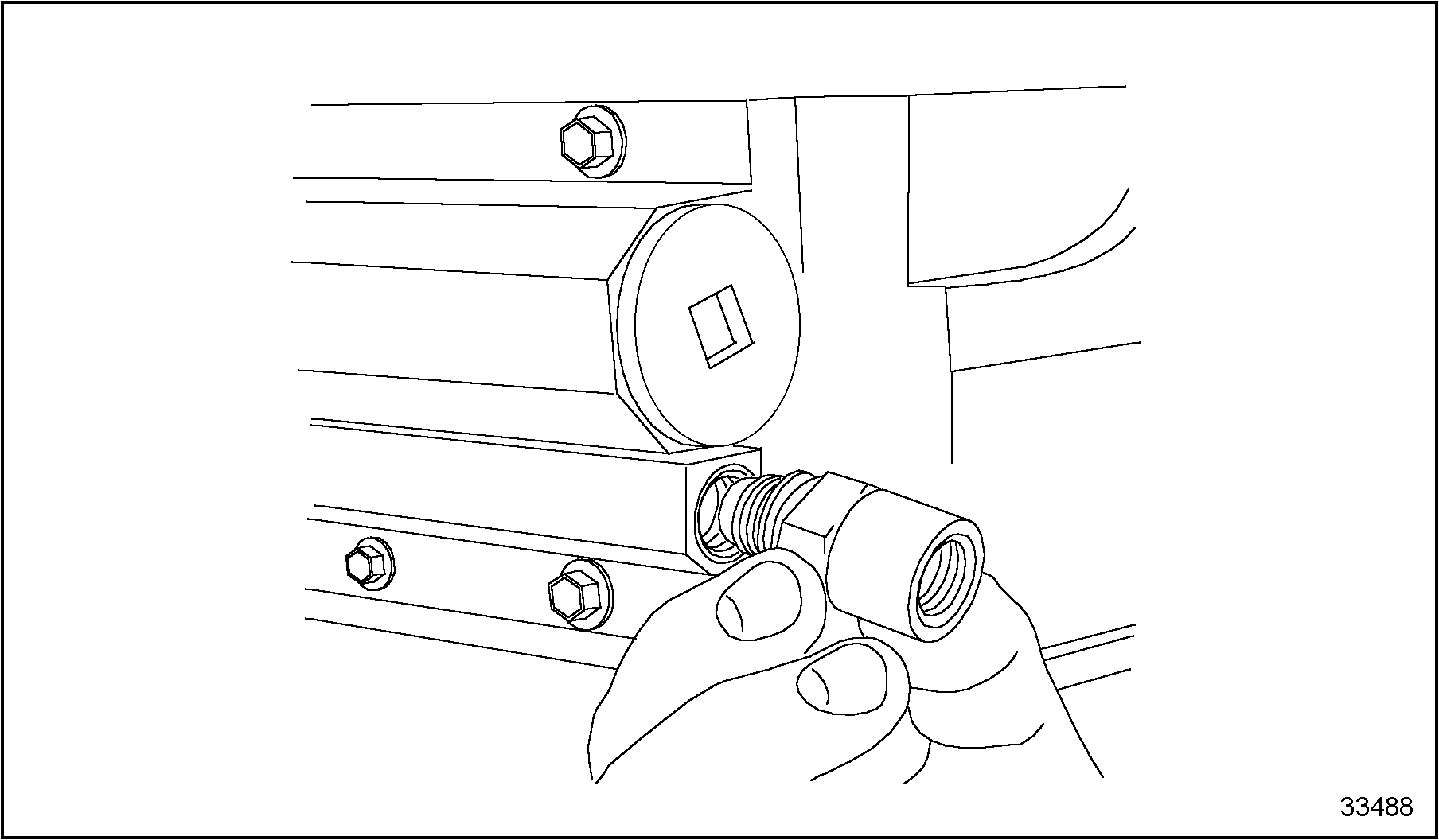 33488