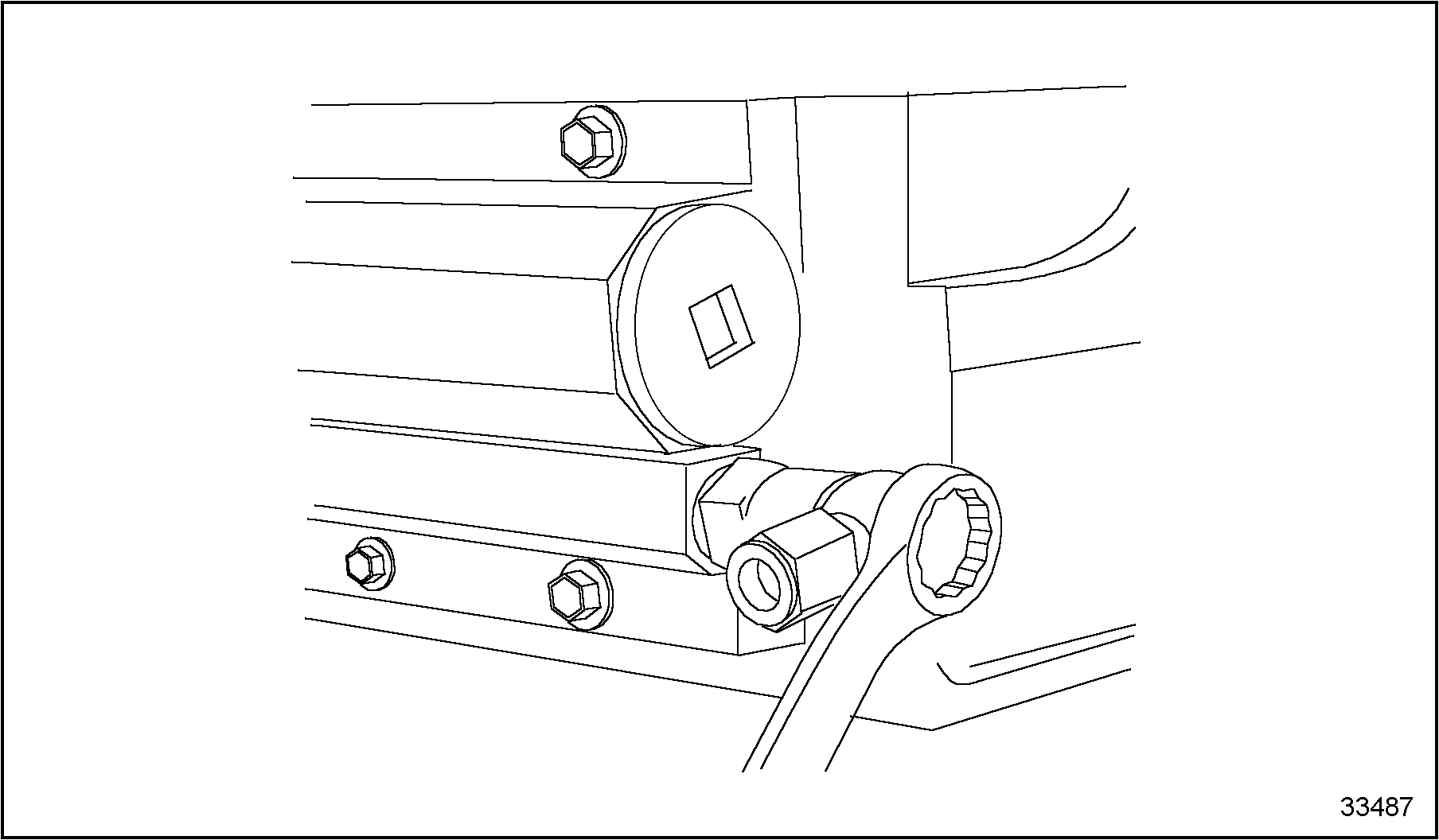 33487