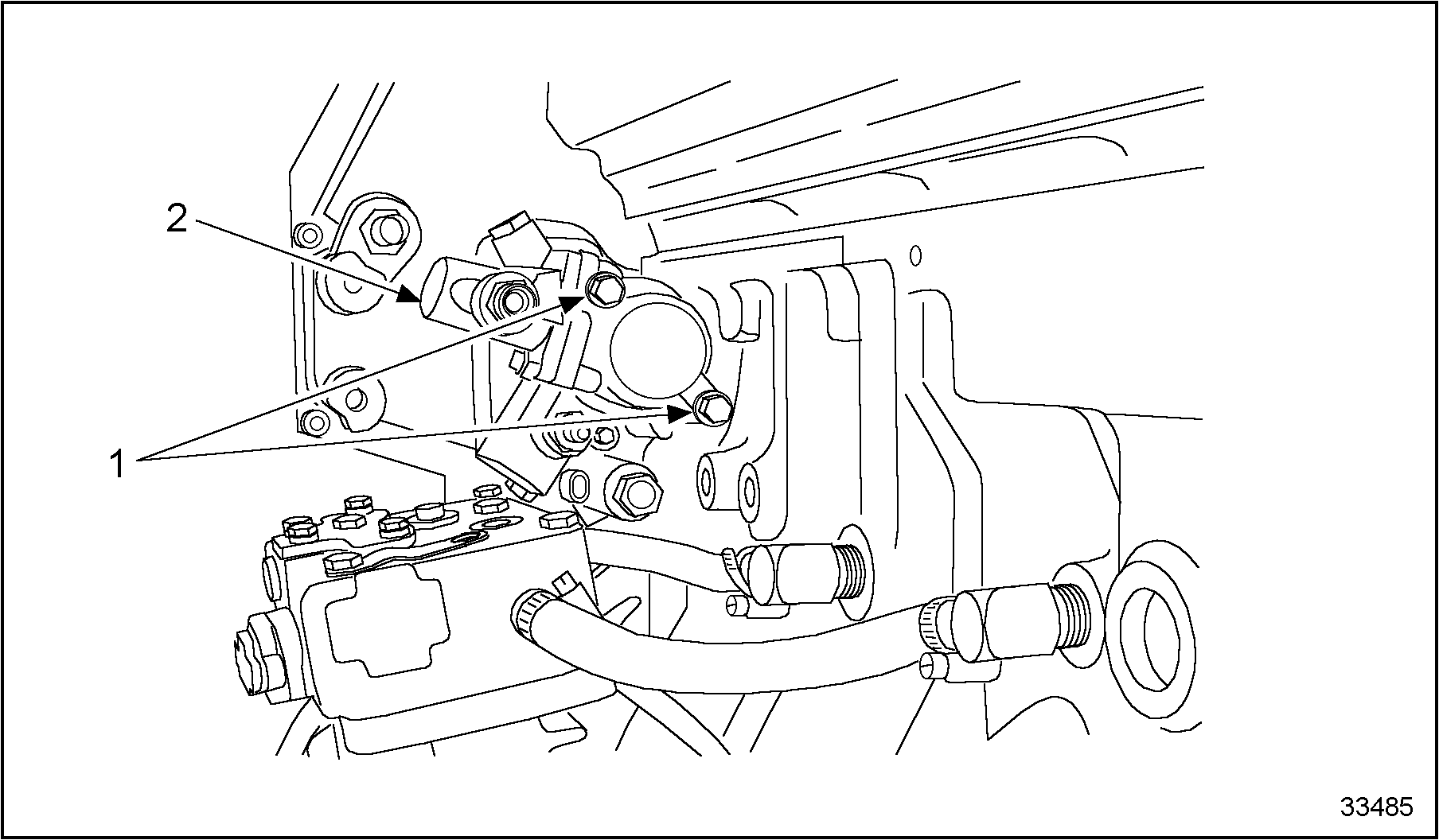 2

1

33485