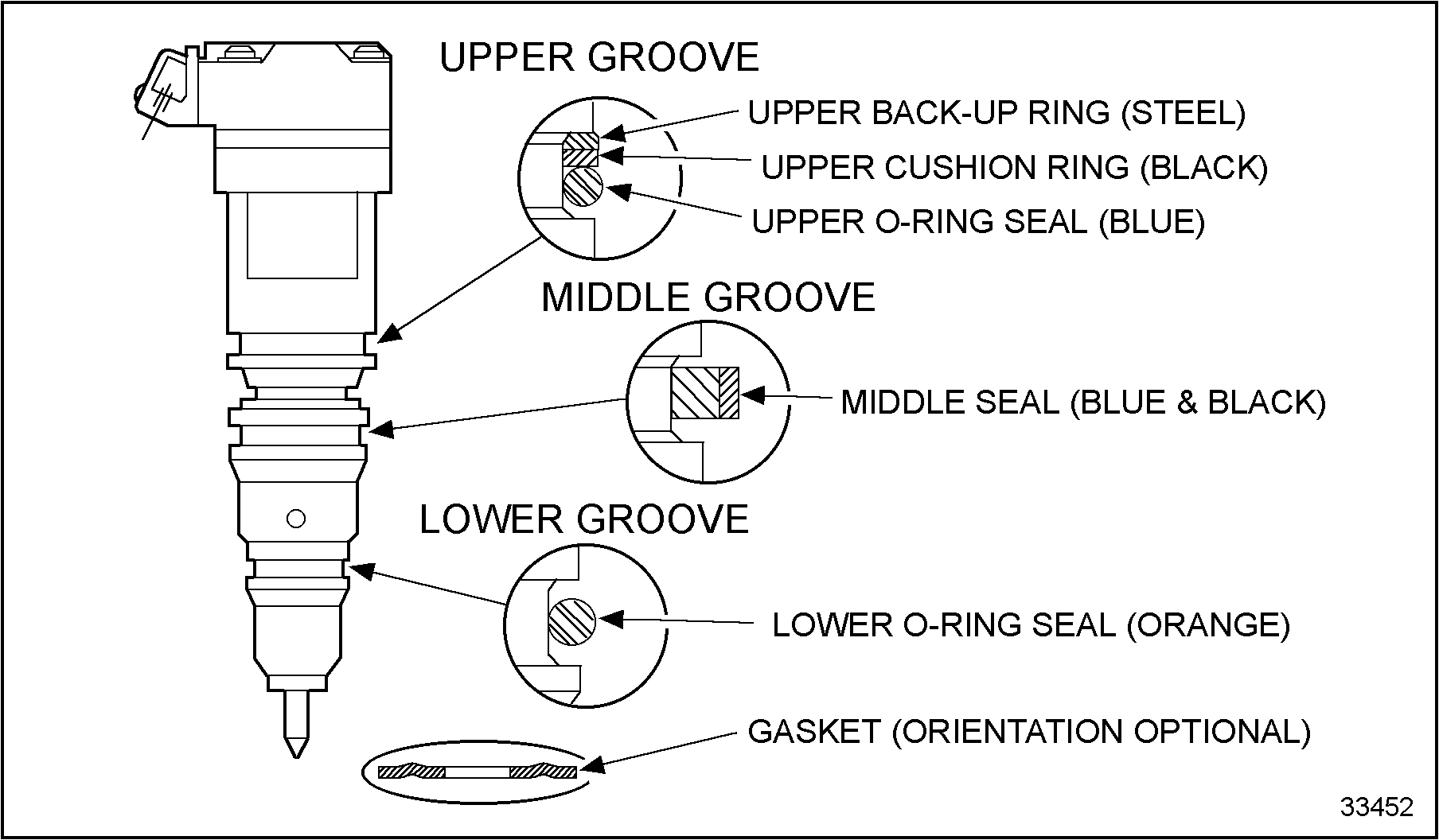 UPPER GROOVE

UPPER BACK-UP RING (STEEL)

UPPER CUSHION RING (BLACK)

UPPER O-RING SEAL (BLUE)

MIDDLE GROOVE

MIDDLE SEAL (BLUE & BLACK)

LOWER GROOVE

LOWER O-RING SEAL (ORANGE)

GASKET (ORIENTATION OPTIONAL)

33452