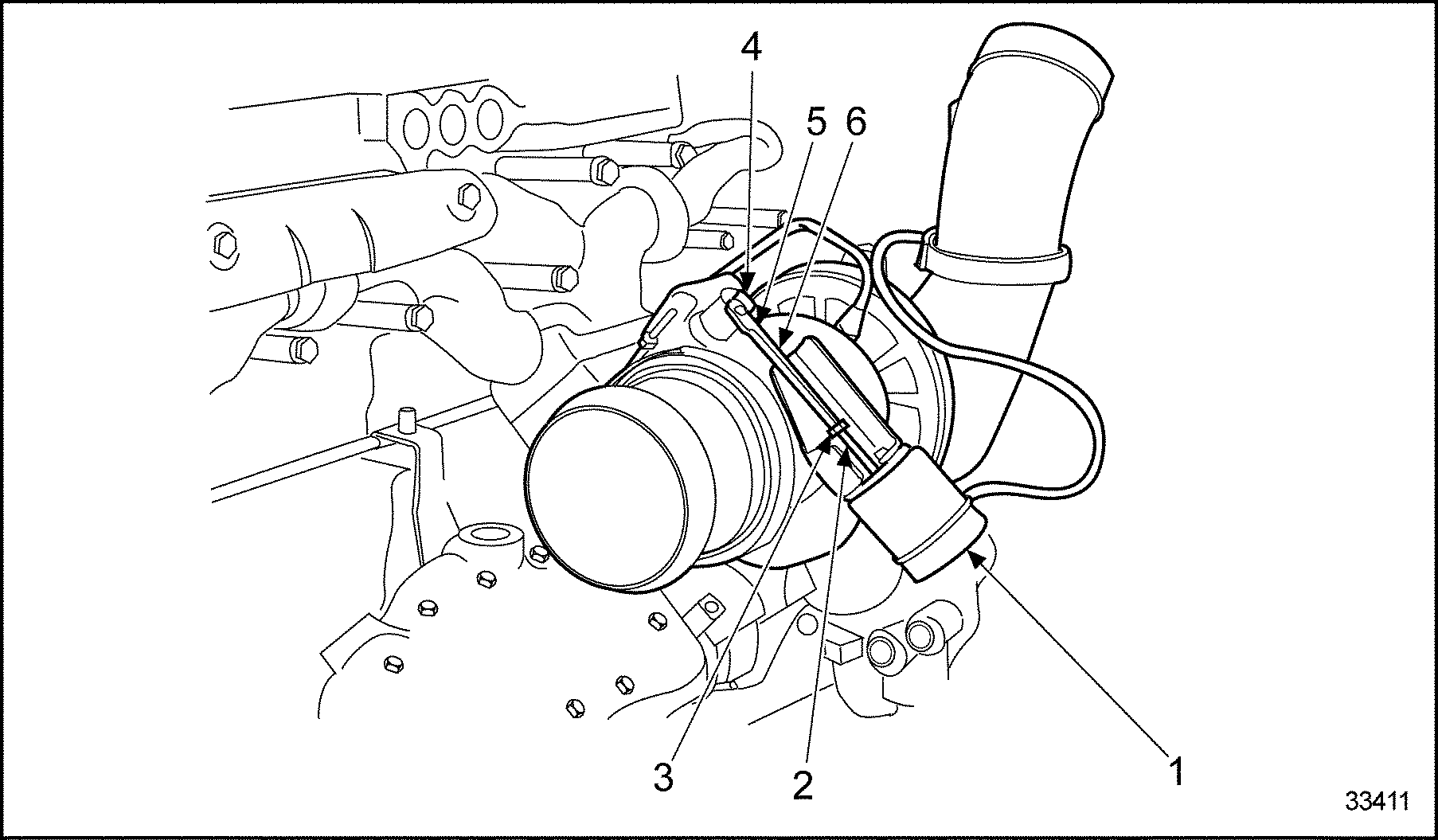 4
5 6
3
2
1
33411