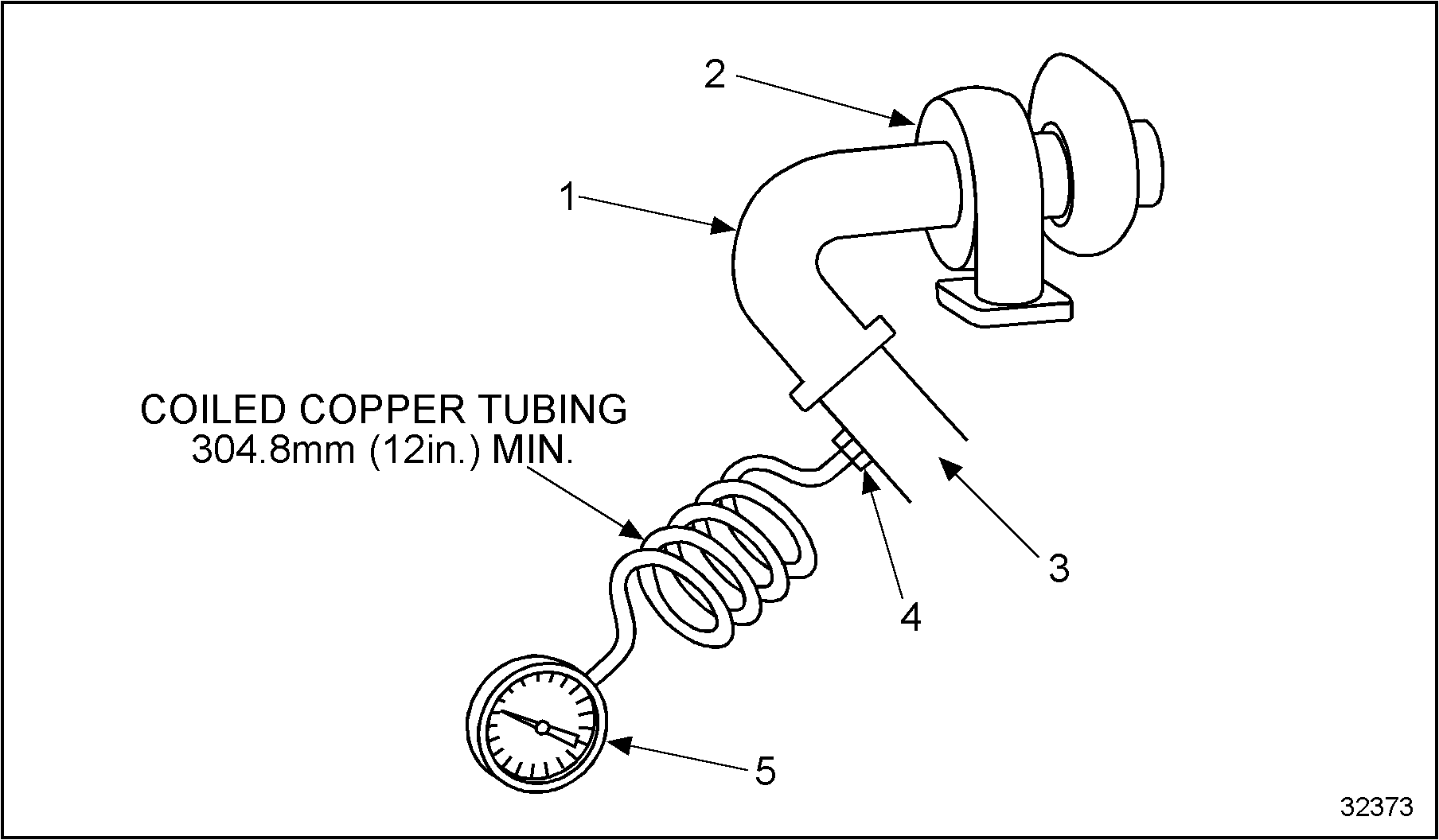 2

1

COILED COPPER TUBING
304.8mm (12in.) MIN.

3

4

5

32373