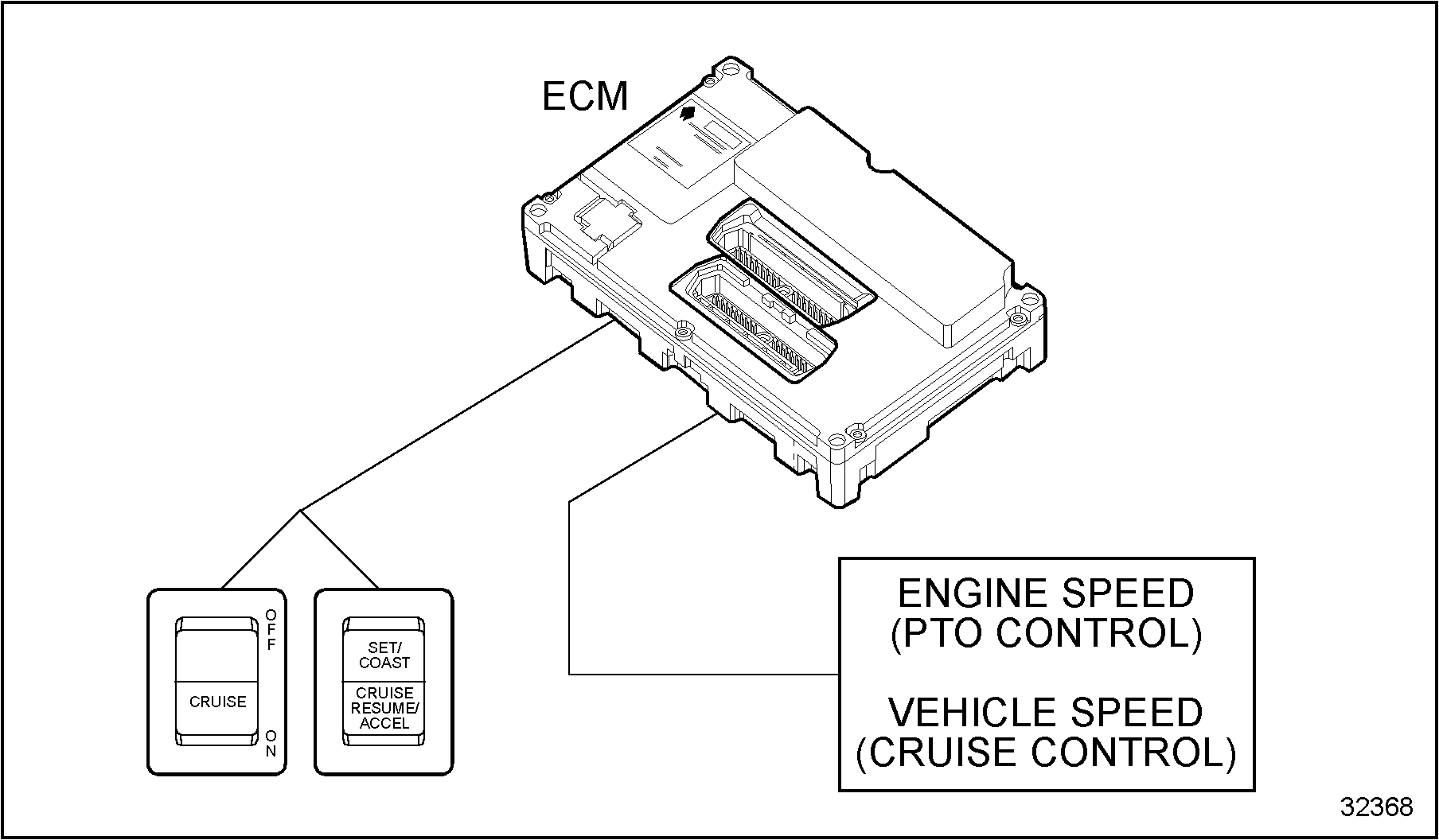 ECM

OFF

CRUISE

ON

SET/
COAST

CRUISE
RESUME/
ACCEL

ENGINE SPEED
(PTO CONTROL)

VEHICLE SPEED
(CRUISE CONTROL)

32368