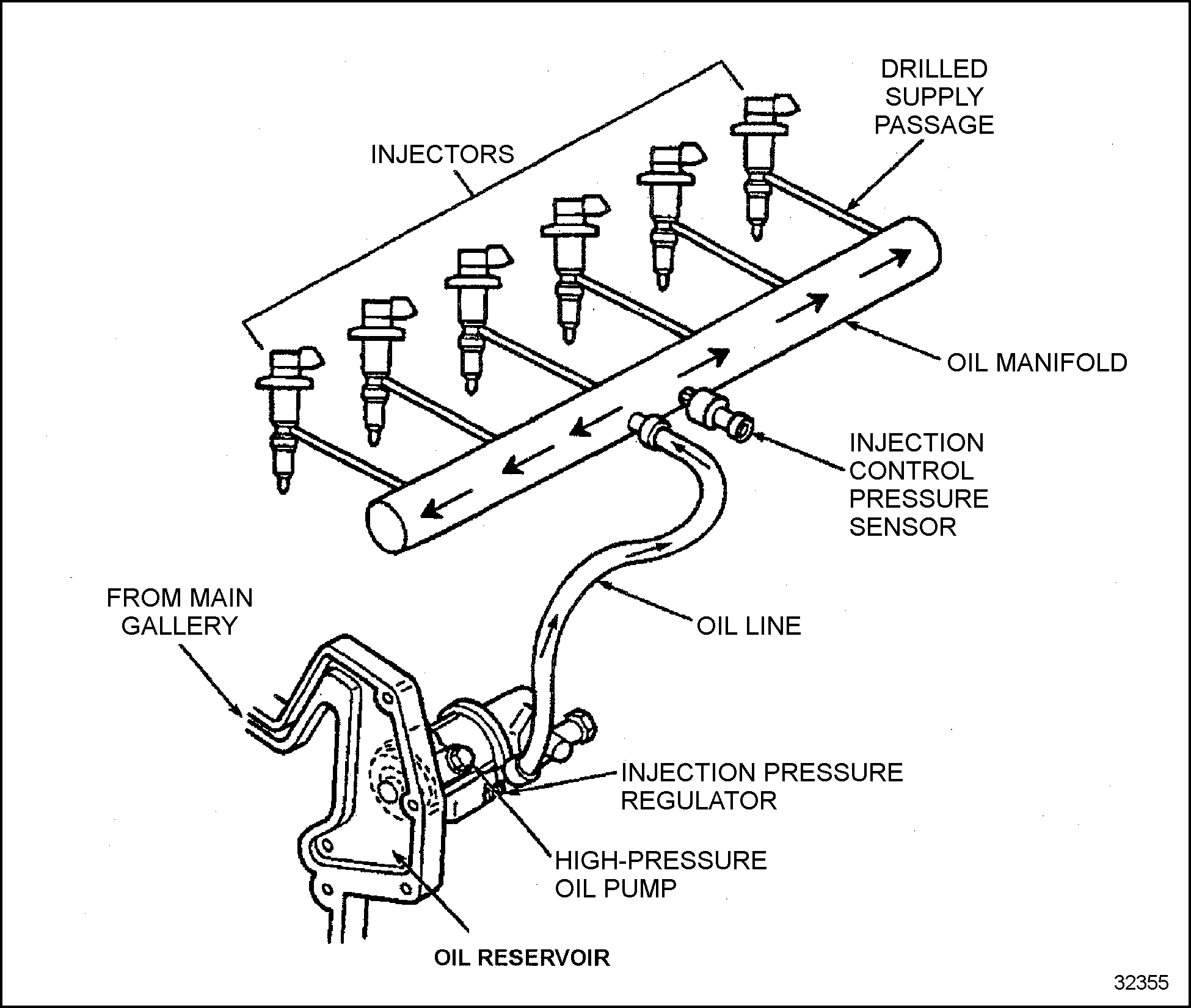 DRILLED SUPPLY PASSAGE

INJECTORS

OIL MANIFOLD

INJECTION CONTROL PRESSURE SENSOR

FROM MAIN GALLERY

OIL LINE

INJECTION PRESSURE REGULATOR

HIGH-PRESSURE OIL PUMP

OIL RESERVOIR

32355