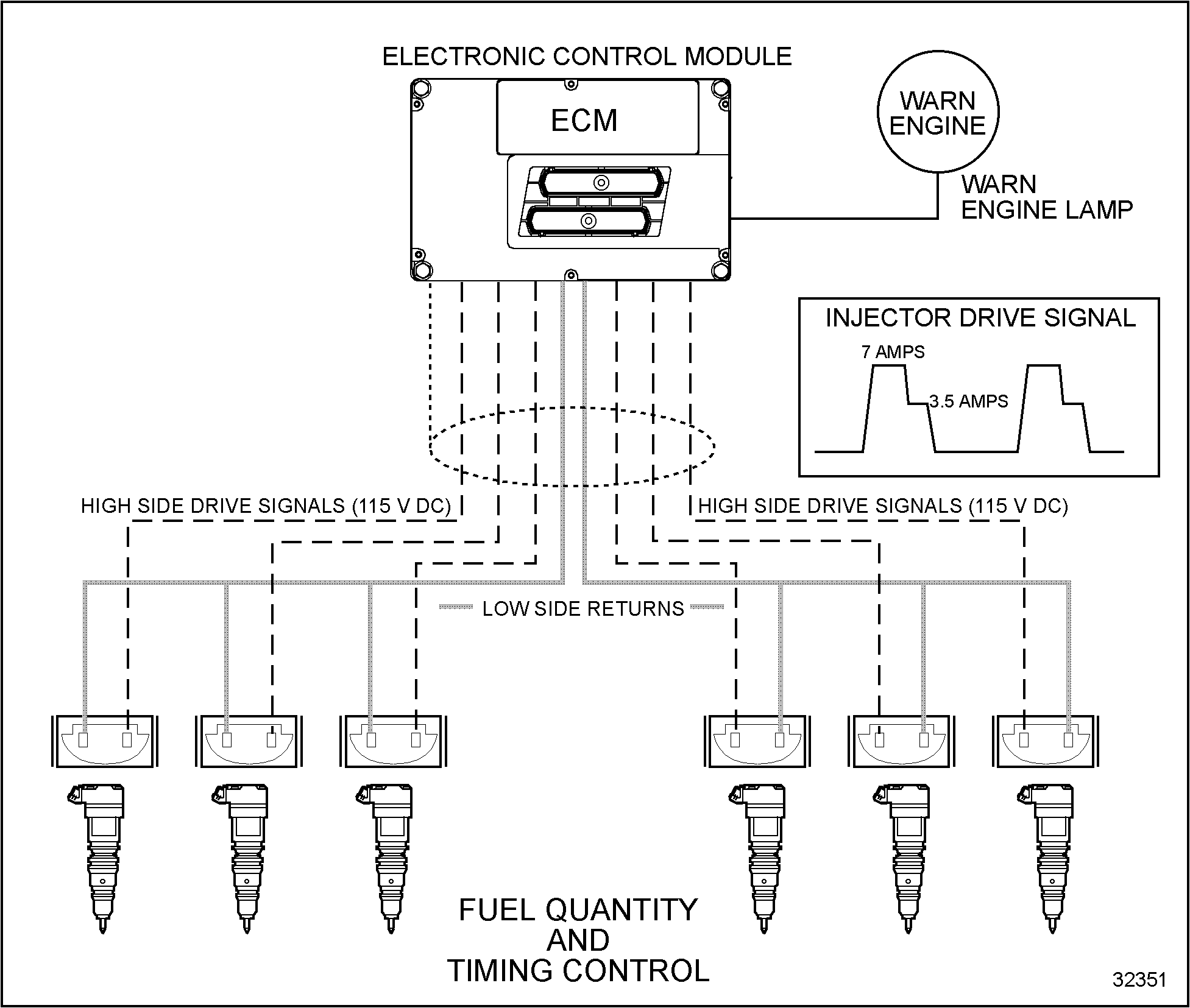 ELECTRONIC CONTROL MODULE

ECM

WARN ENGINE

WARN ENGINE LAMP

INJECTOR DRIVE SIGNAL

7 AMPS

3.5 AMPS

HIGH SIDE DRIVE SIGNALS (115 V DC)

HIGH SIDE DRIVE SIGNALS (115 V DC)

LOW SIDE RETURNS

FUEL QUANTITY AND TIMING CONTROL

32351