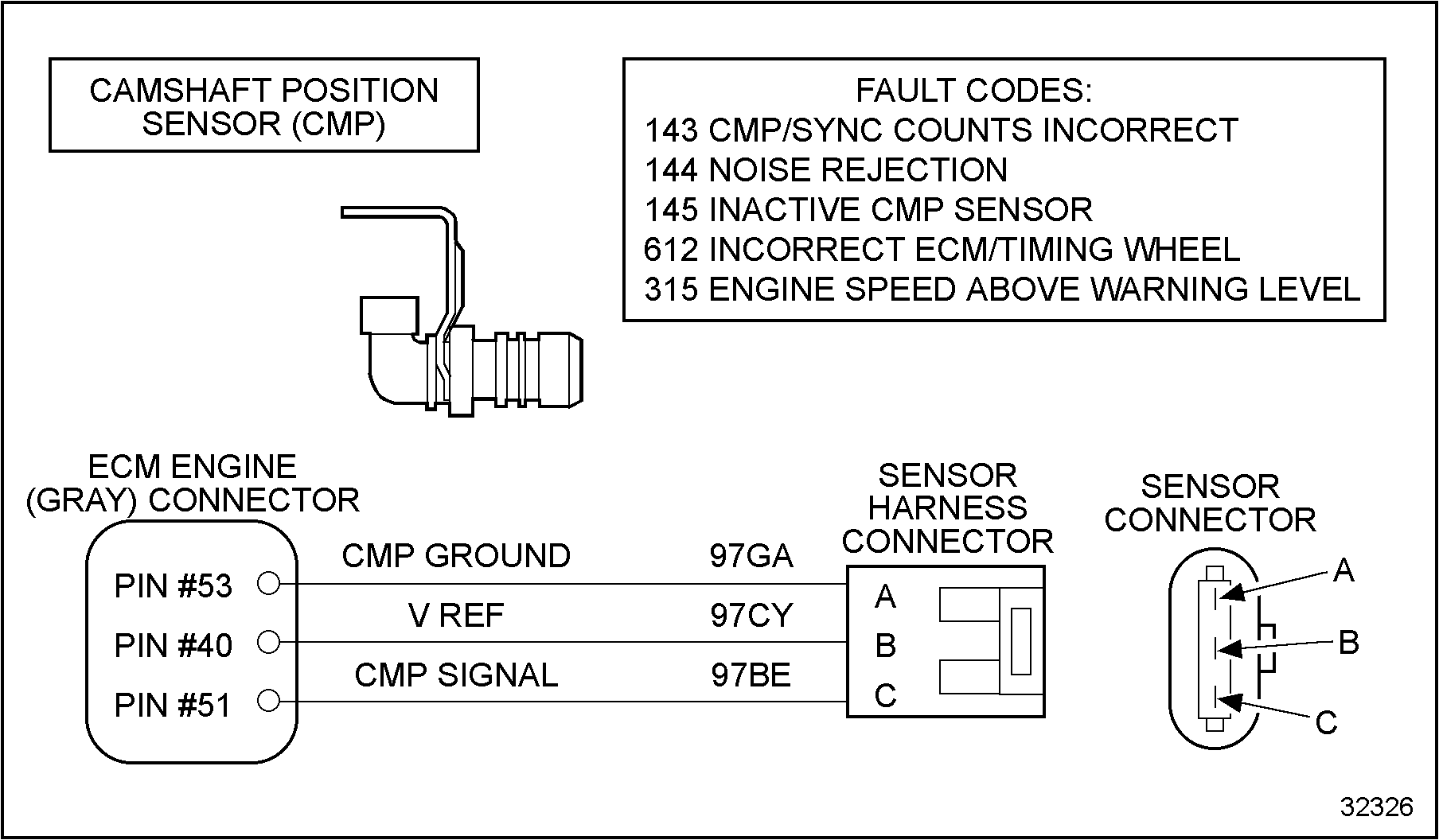 CAMSHAFT POSITION SENSOR (CMP)

FAULT CODES:
143 CMP/SYNC COUNTS INCORRECT
144 NOISE REJECTION
145 INACTIVE CMP SENSOR
612 INCORRECT ECM/TIMING WHEEL
315 ENGINE SPEED ABOVE WARNING LEVEL

ECM ENGINE (GRAY) CONNECTOR

PIN #53
PIN #40
PIN #51

CMP GROUND
V REF
CMP SIGNAL

97GA
97CY
97BE

SENSOR HARNESS CONNECTOR

A
B
C

SENSOR CONNECTOR

A
B
C

32326