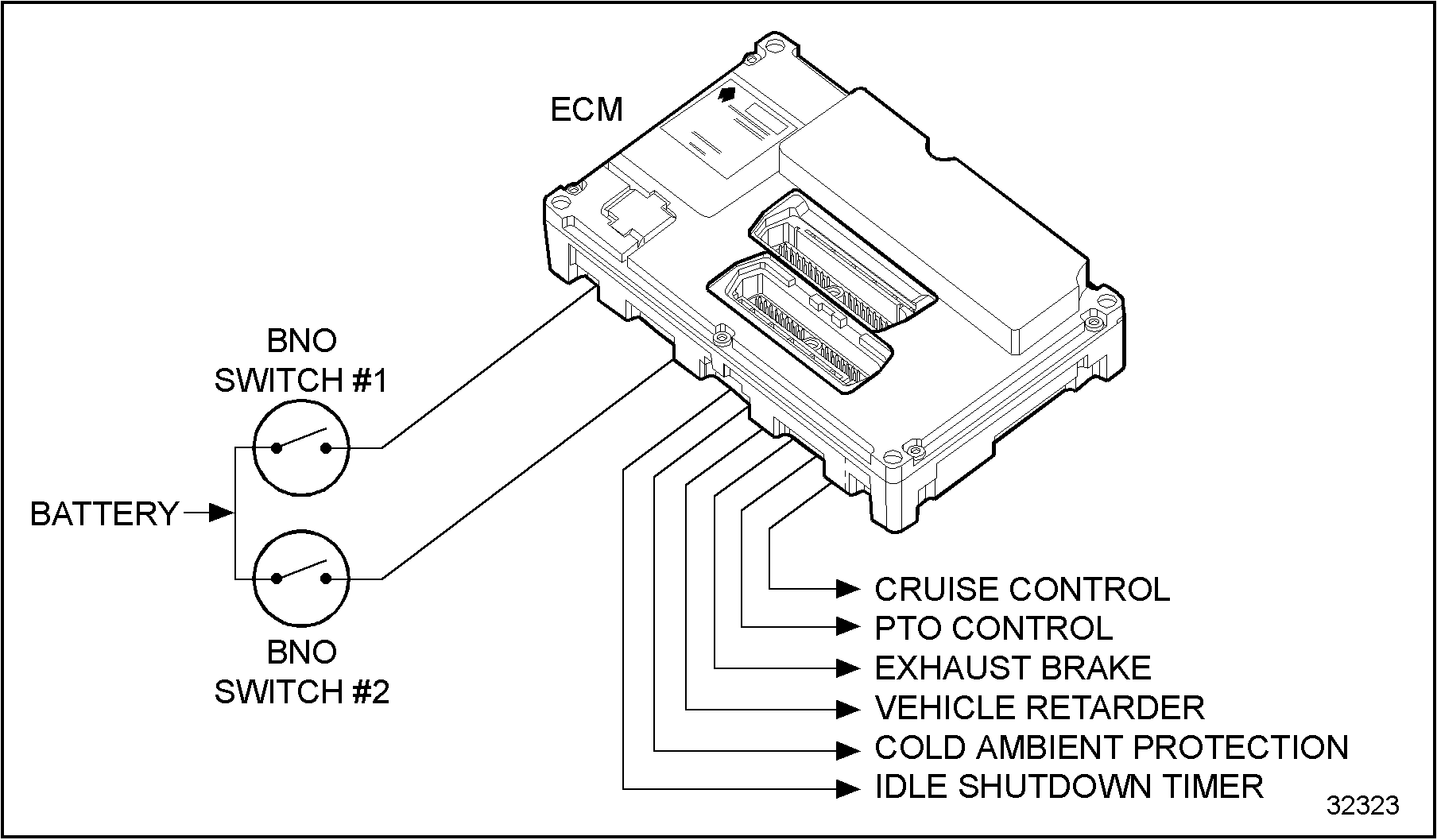 ECM

BNO
SWITCH #1

BATTERY

BNO
SWITCH #2

CRUISE CONTROL
PTO CONTROL
EXHAUST BRAKE
VEHICLE RETARDER
COLD AMBIENT PROTECTION
IDLE SHUTDOWN TIMER

32323