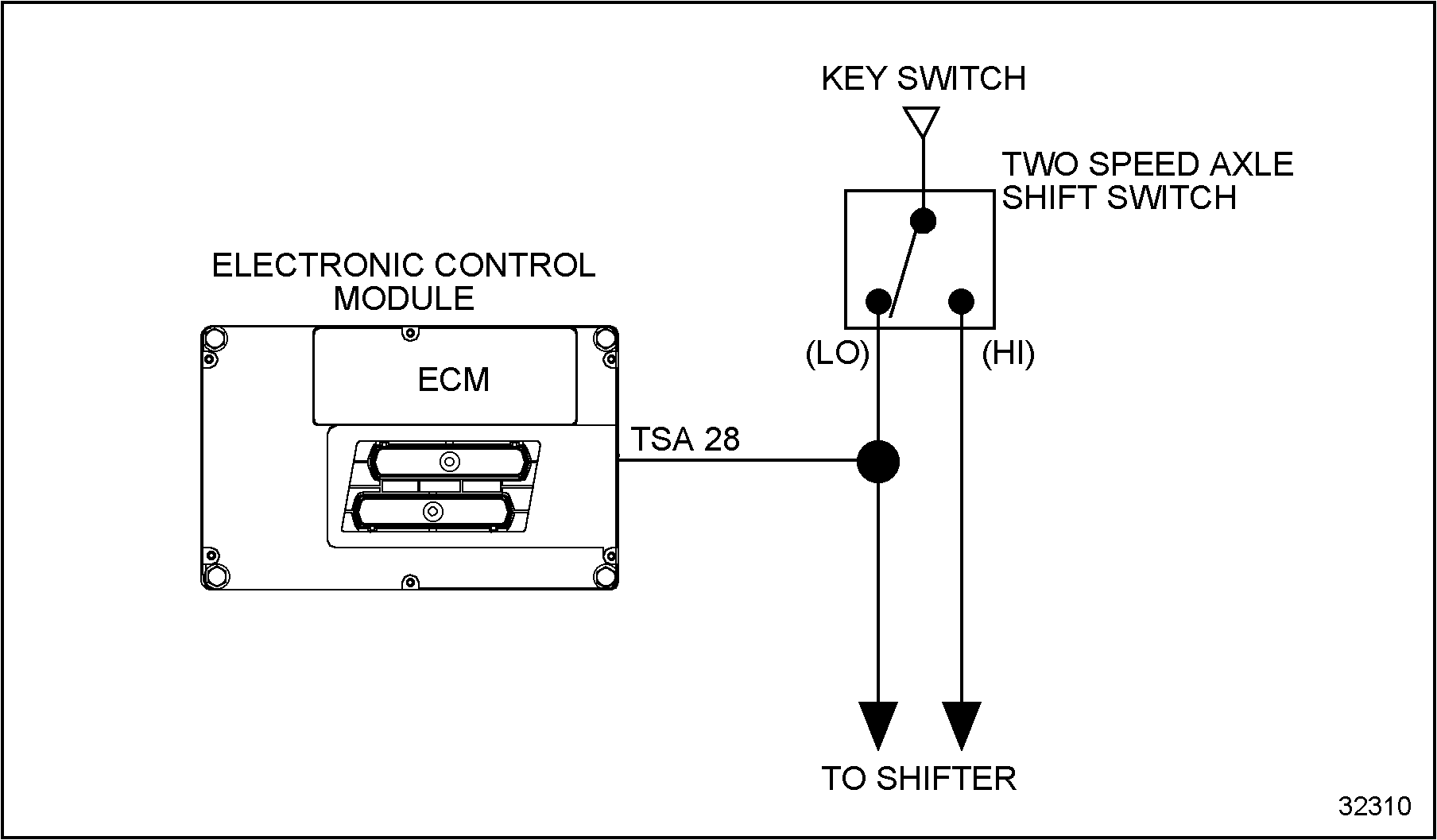 KEY SWITCH

TWO SPEED AXLE
SHIFT SWITCH

ELECTRONIC CONTROL
MODULE

ECM

(LO)

(HI)

TSA 28

TO SHIFTER

32310