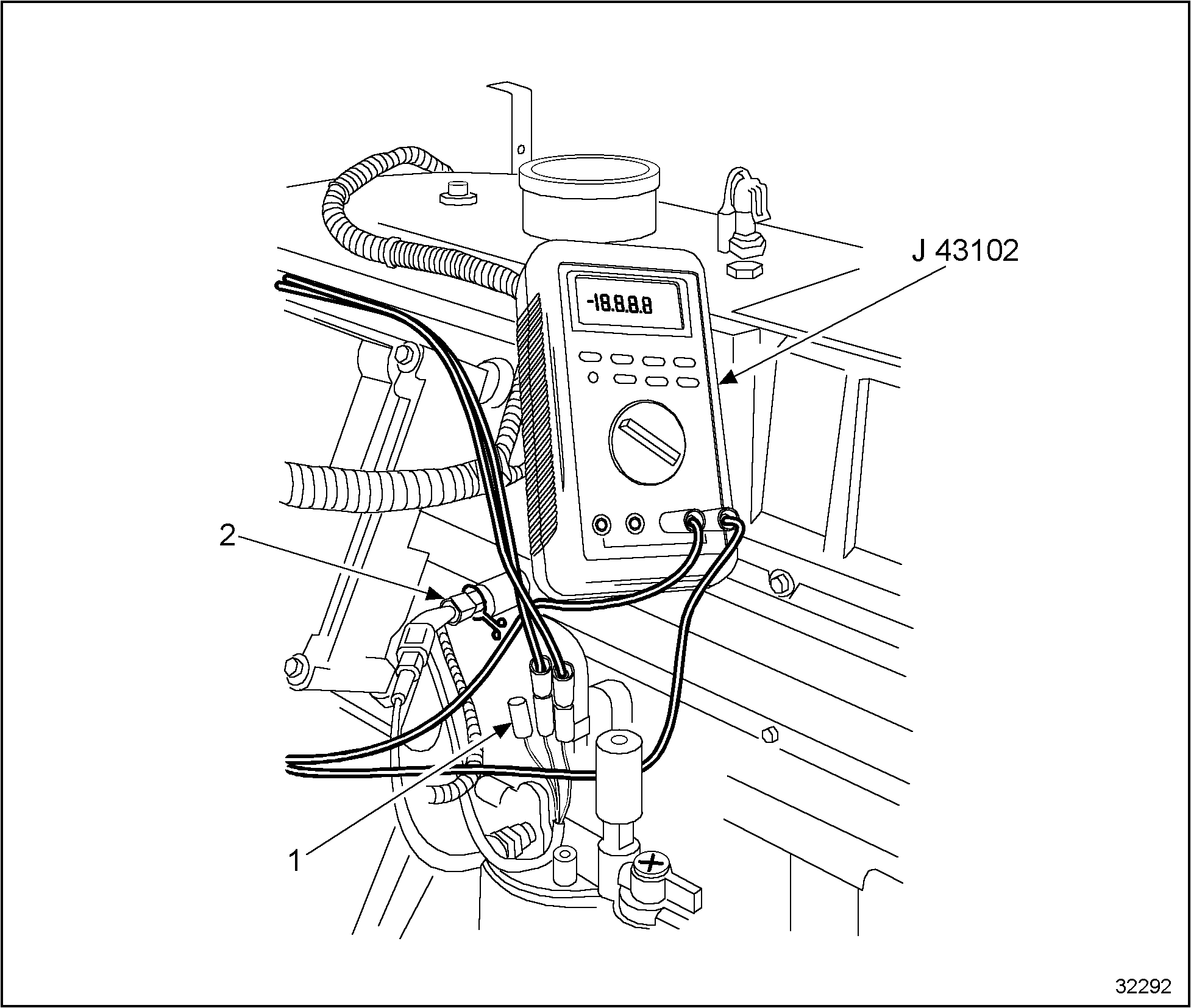 J 43102

-18.8.8.8

2

1

32292