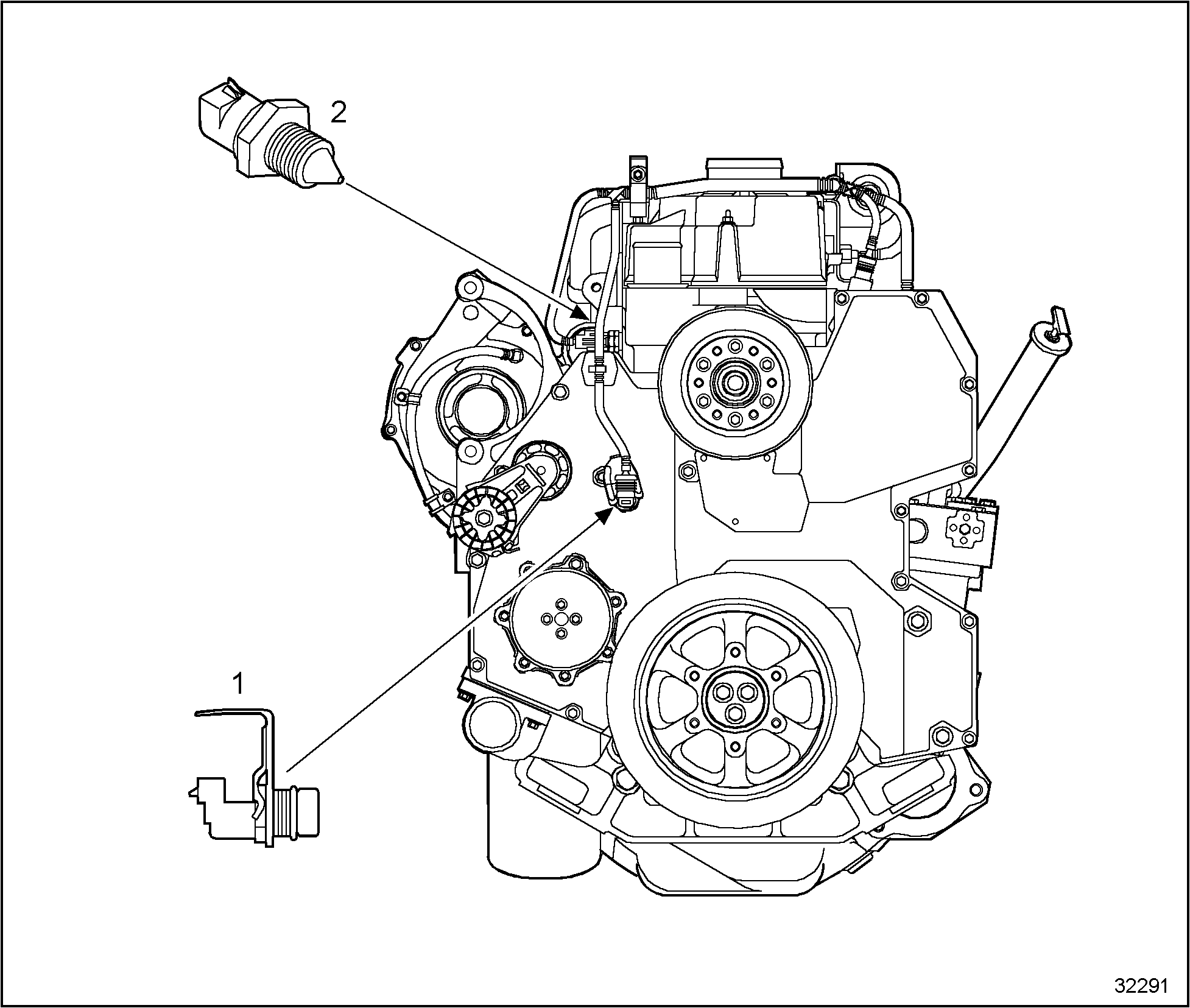 2

1

32291