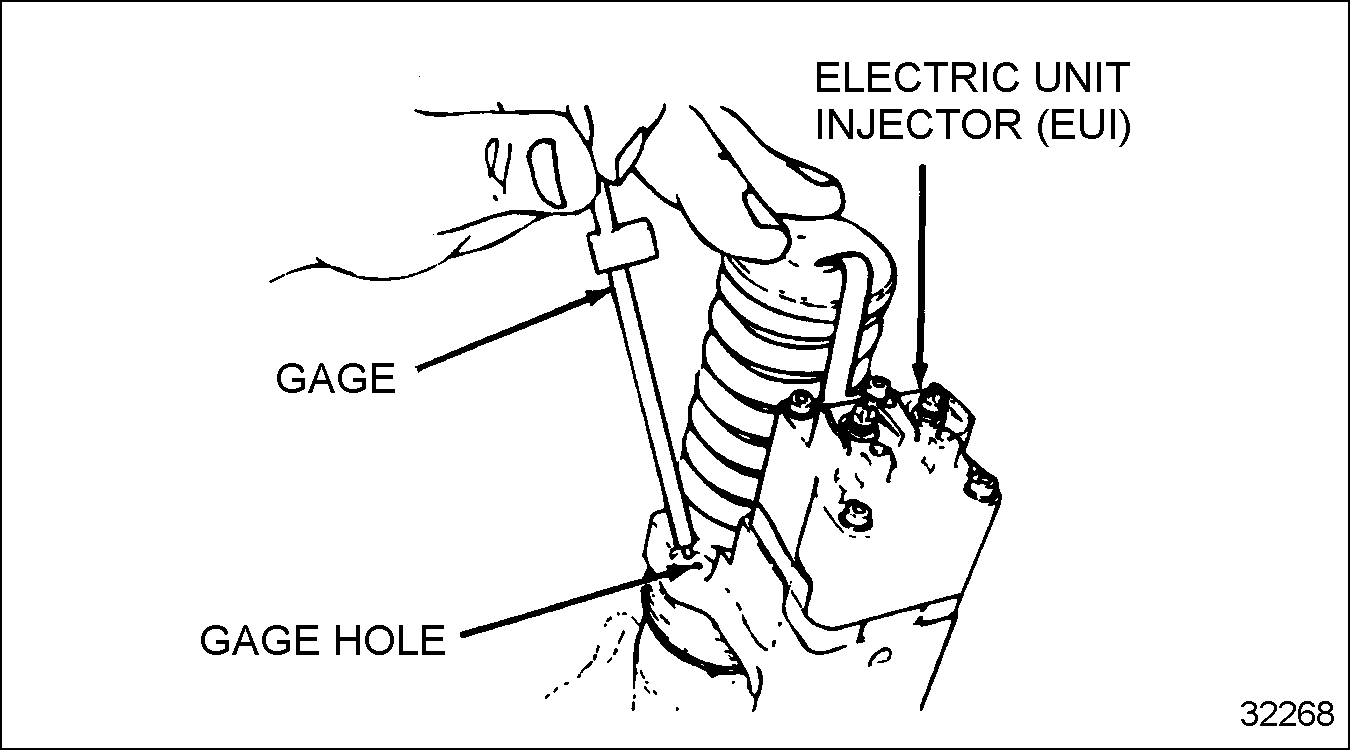 ELECTRIC UNIT INJECTOR (EUI)

GAGE

GAGE HOLE

32268