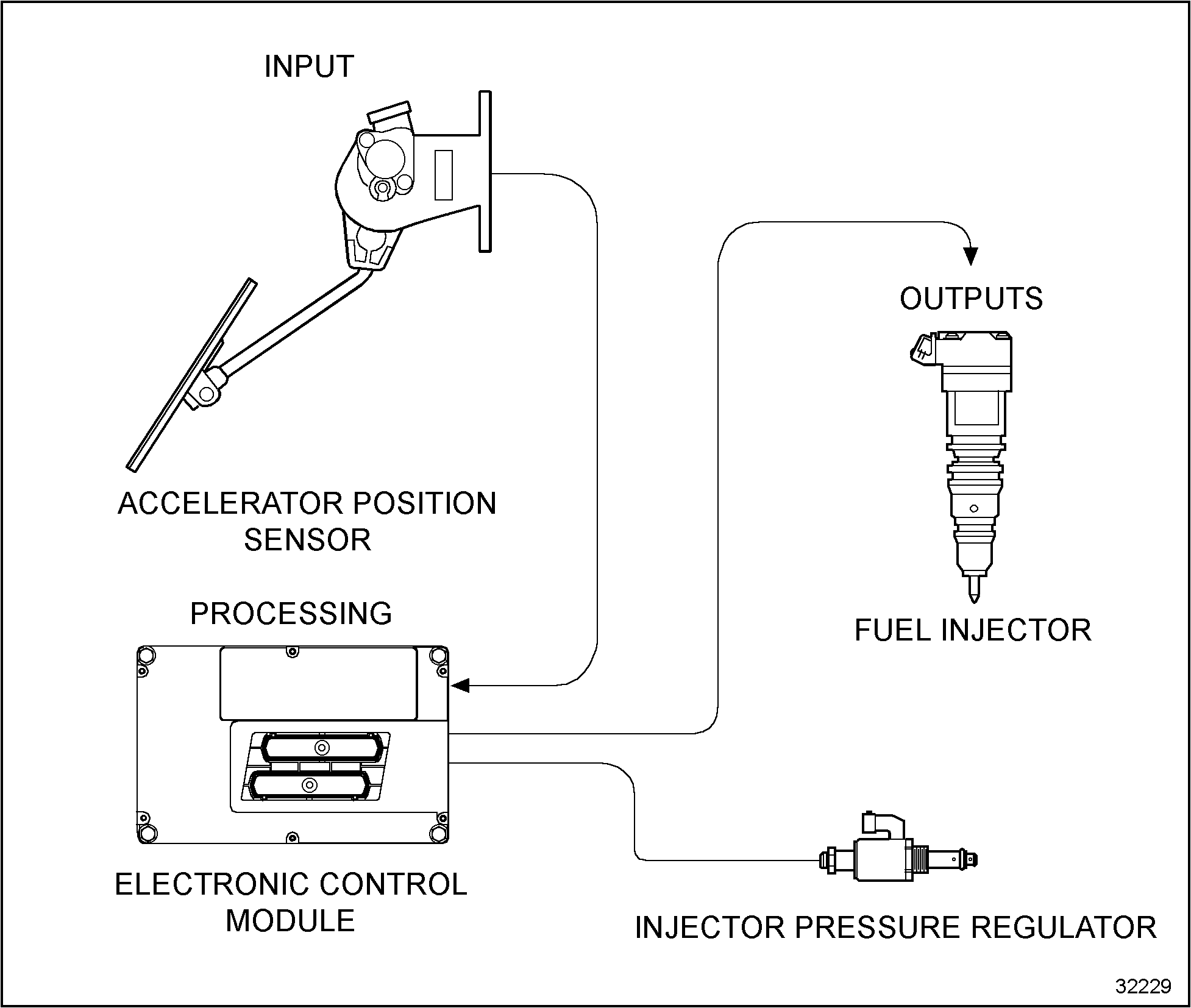 INPUT

ACCELERATOR POSITION SENSOR

PROCESSING

ELECTRONIC CONTROL MODULE

OUTPUTS

FUEL INJECTOR

INJECTOR PRESSURE REGULATOR

32229