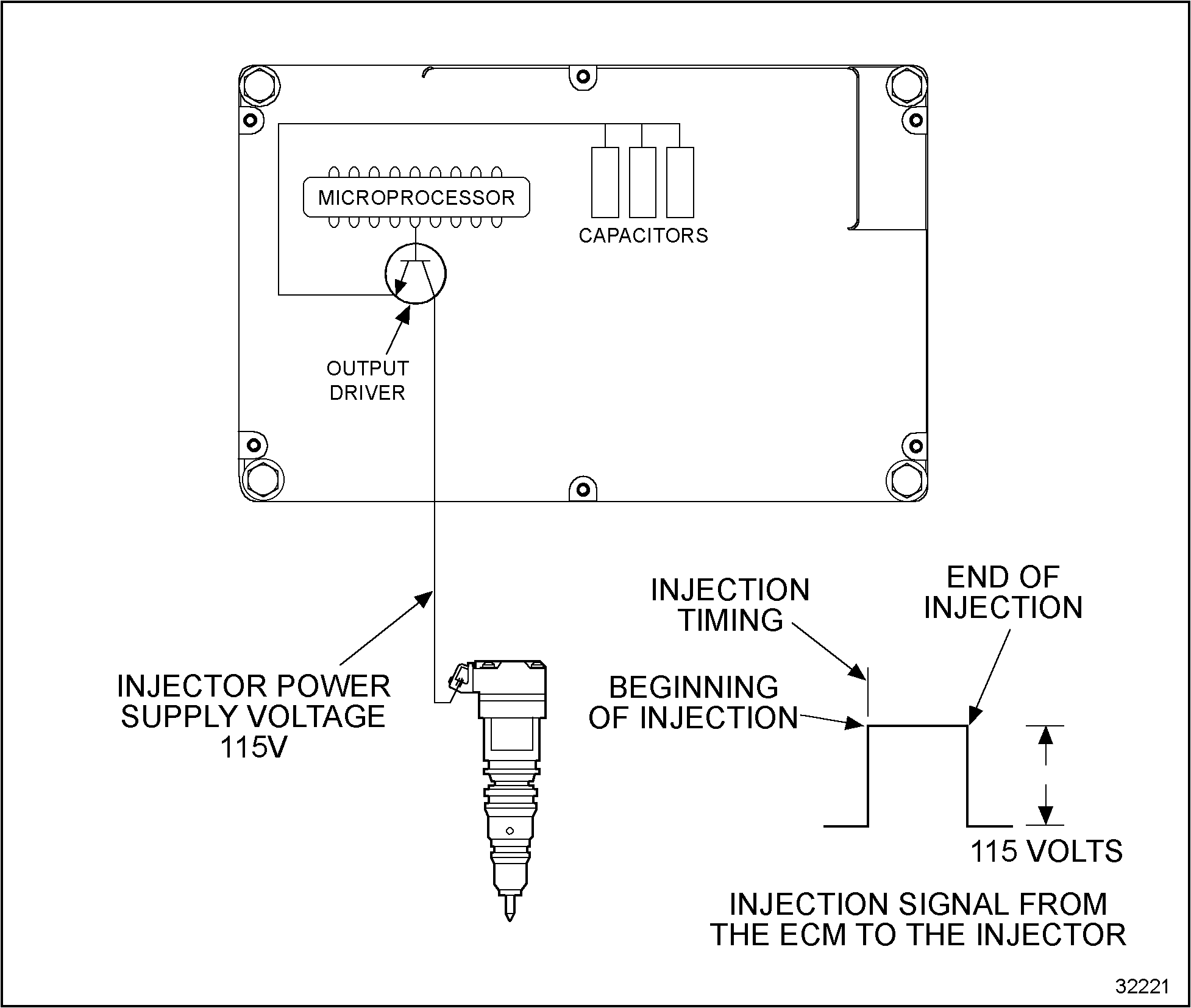 MICROPROCESSOR

CAPACITORS

OUTPUT DRIVER

INJECTOR POWER SUPPLY VOLTAGE 115V

INJECTION TIMING

END OF INJECTION

BEGINNING OF INJECTION

115 VOLTS

INJECTION SIGNAL FROM THE ECM TO THE INJECTOR

32221