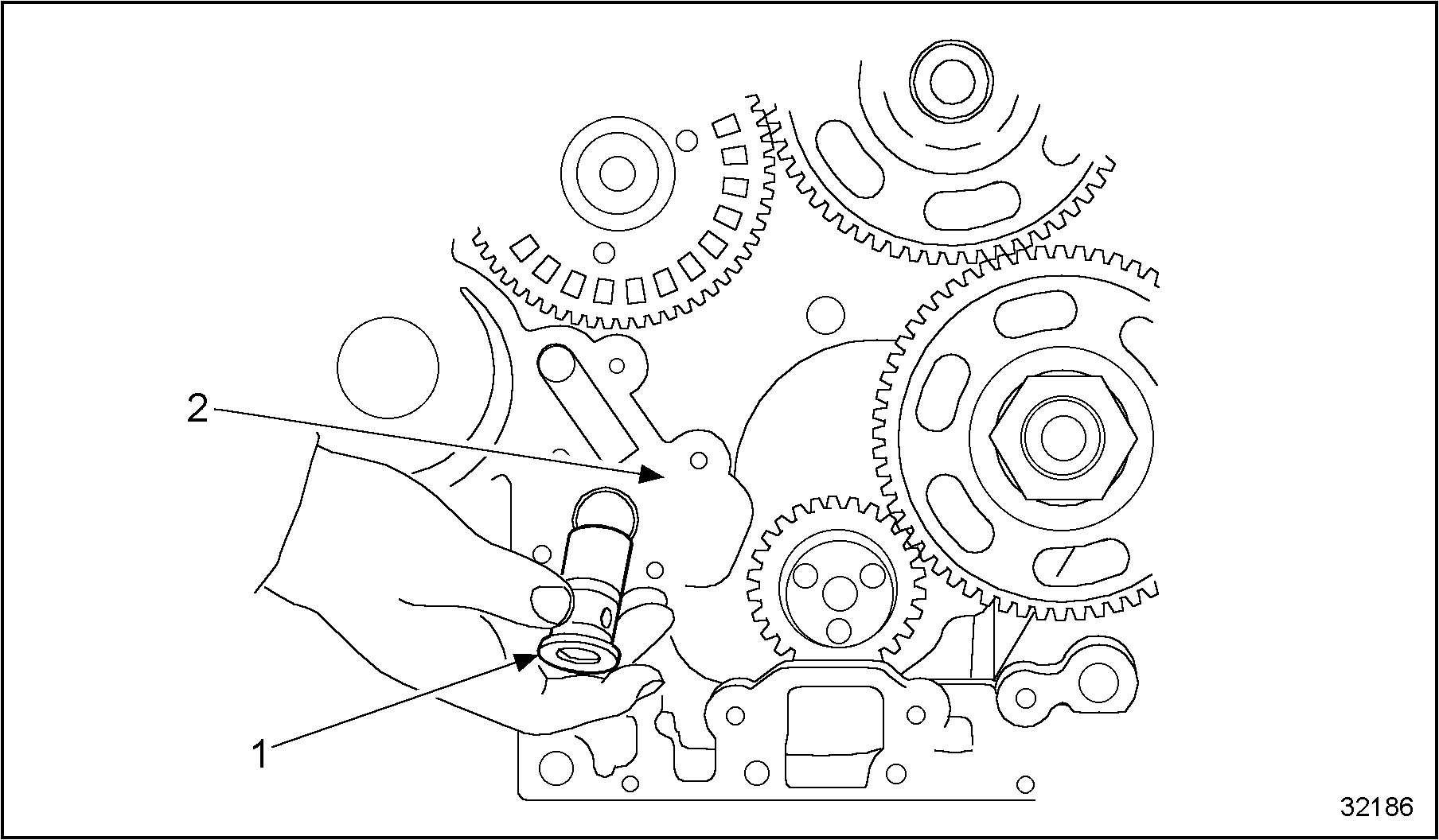 2
1
32186