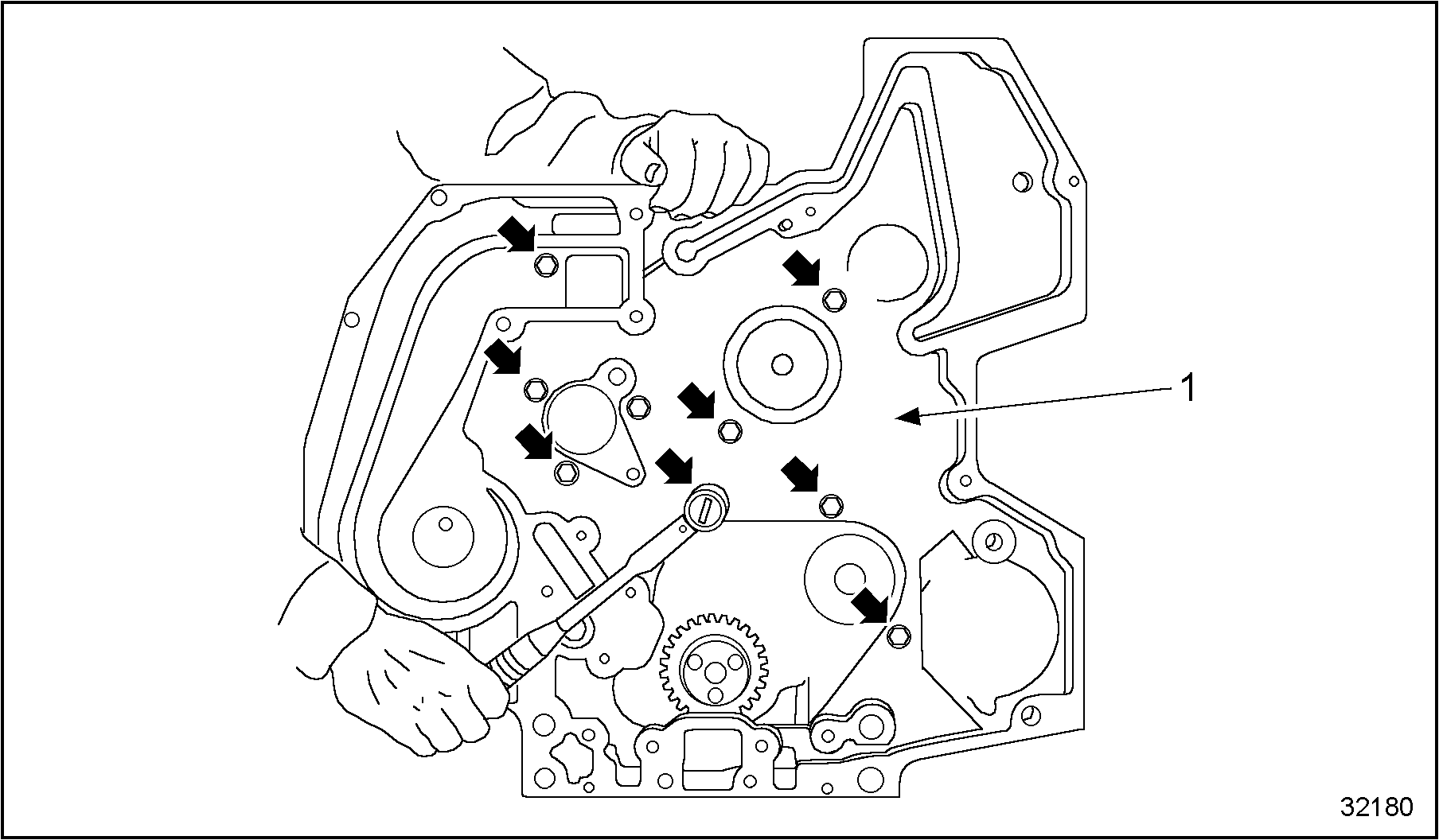 1

32180