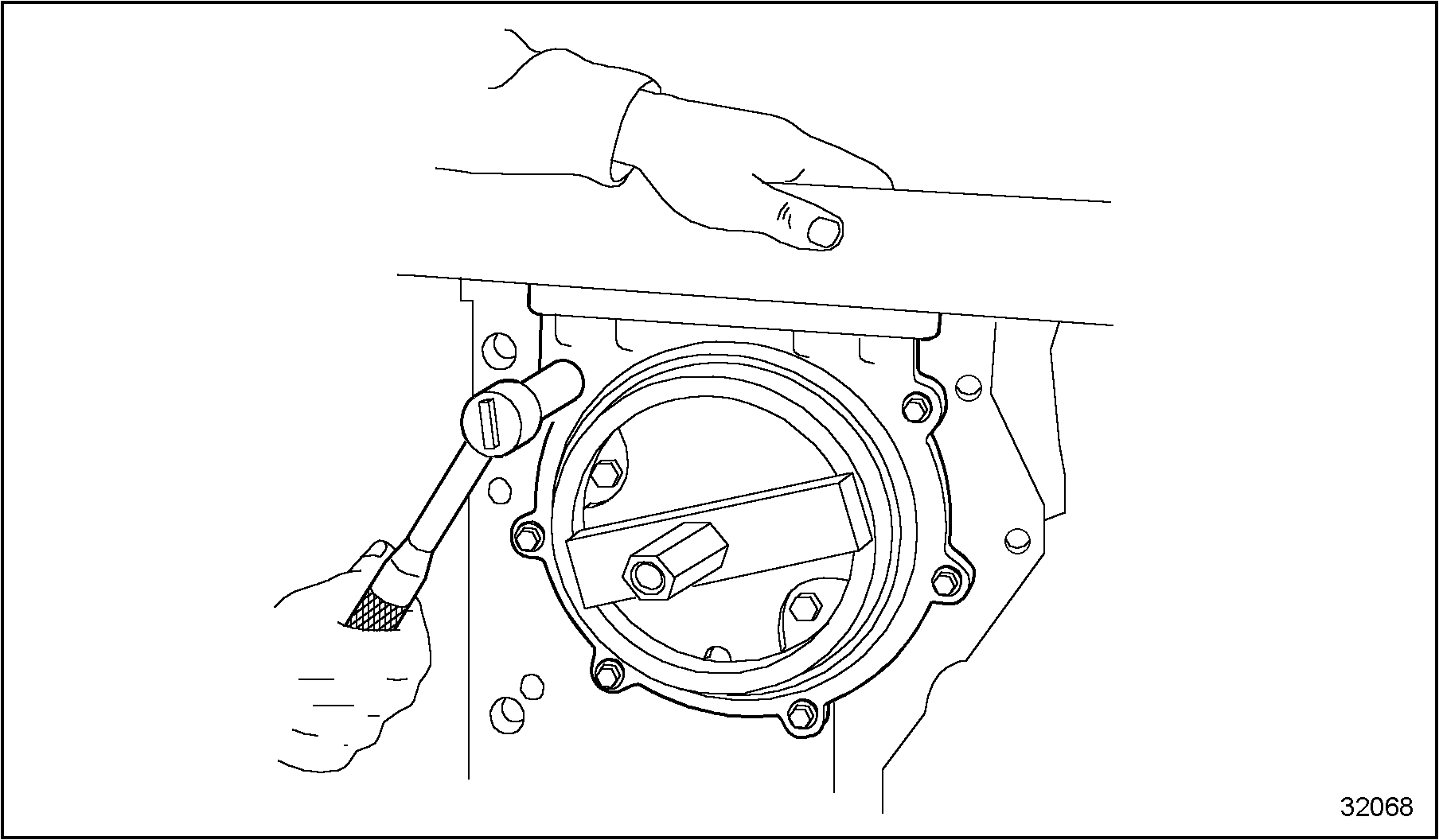 32068