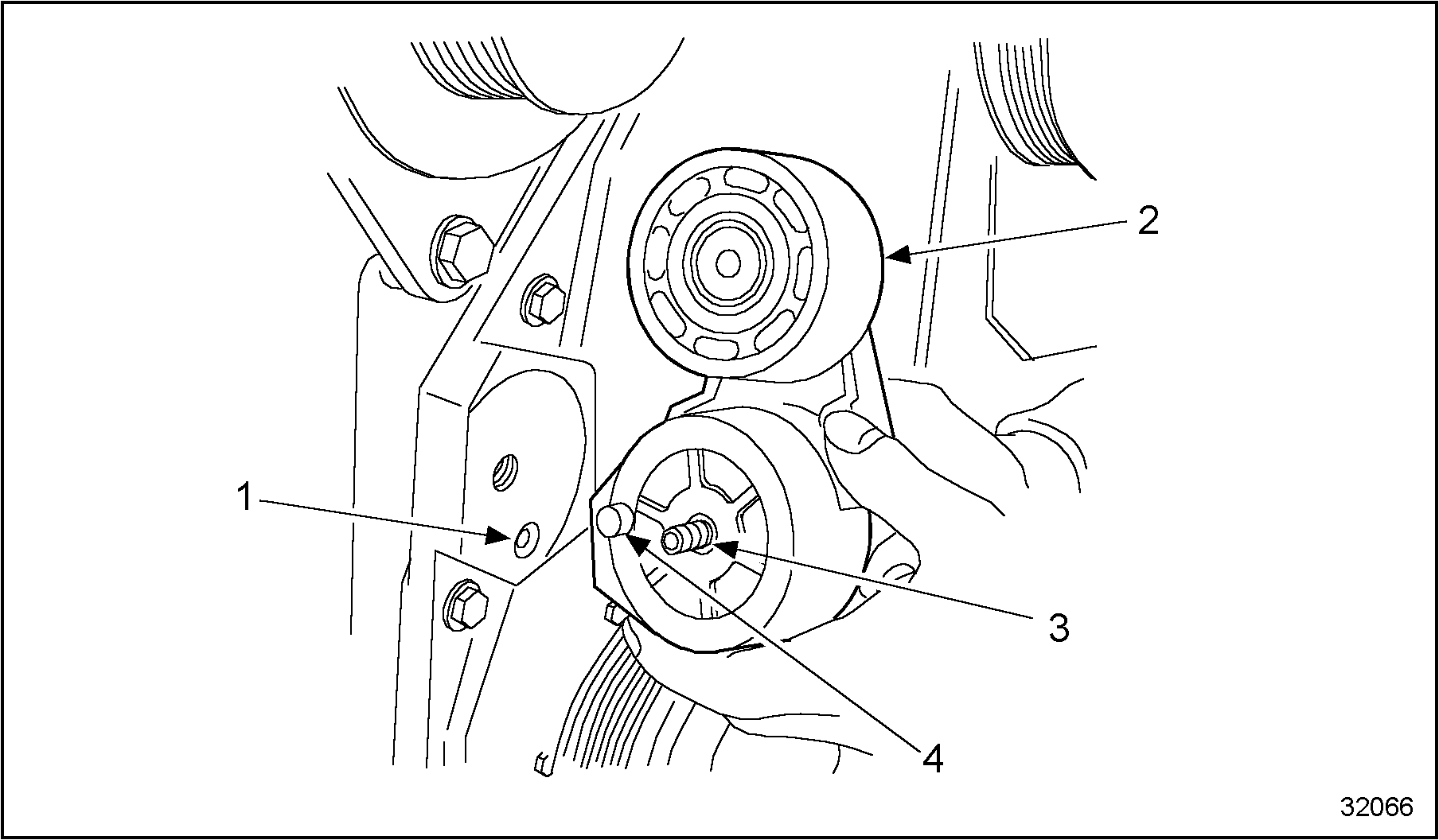 2

1

3

4

32066