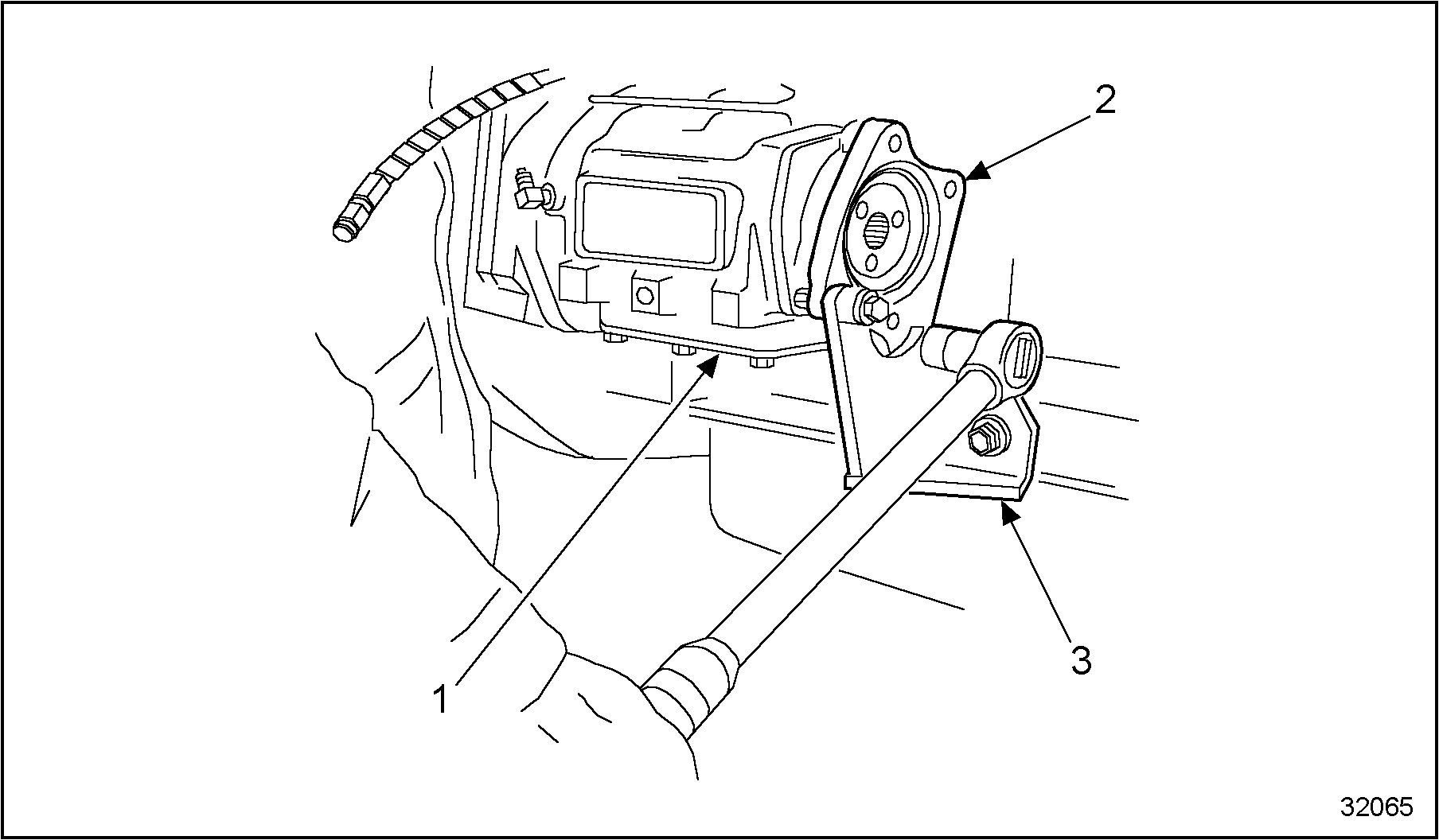 2

1

3

32065