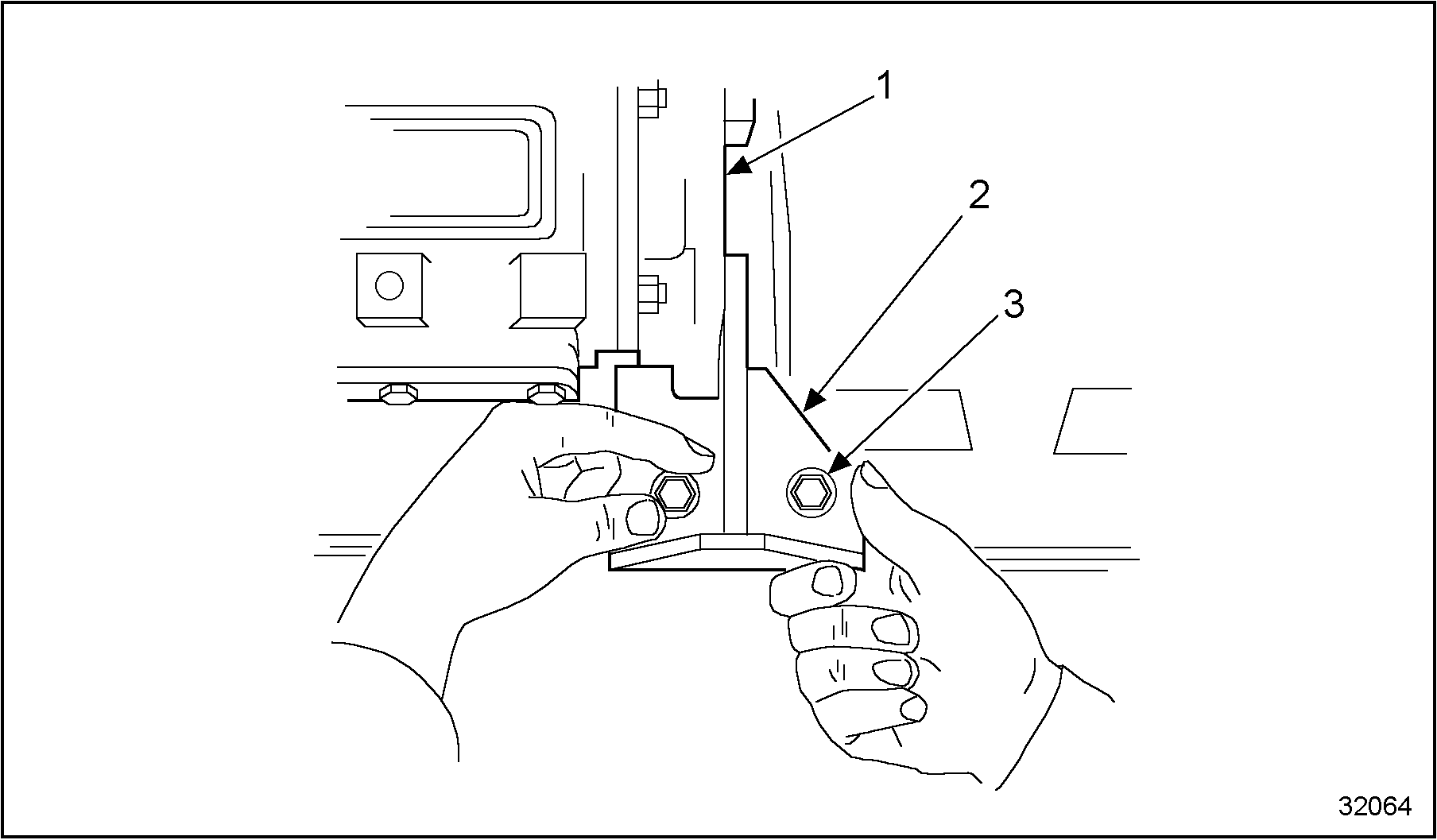 1
2
3
32064