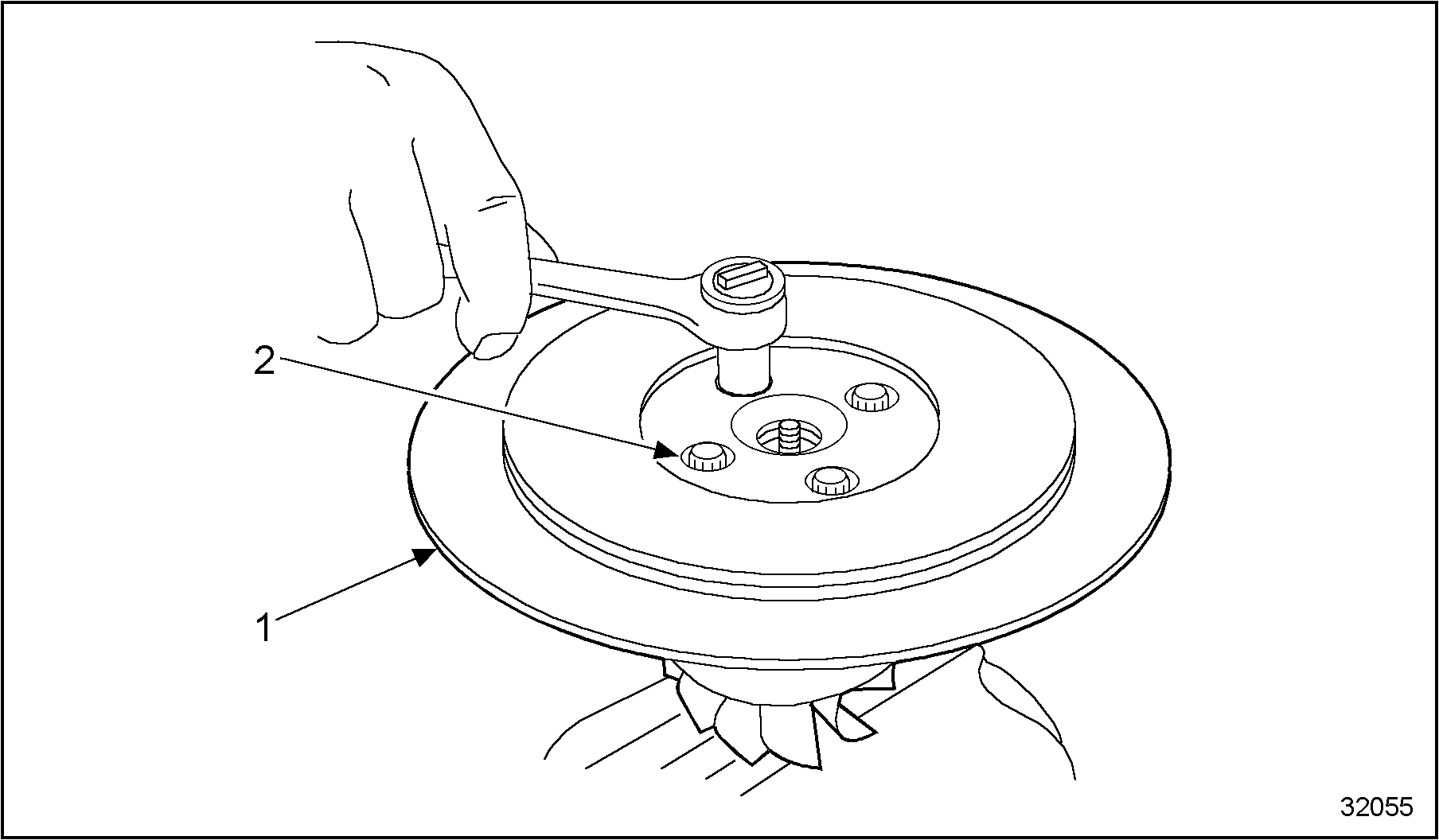 2

1

32055