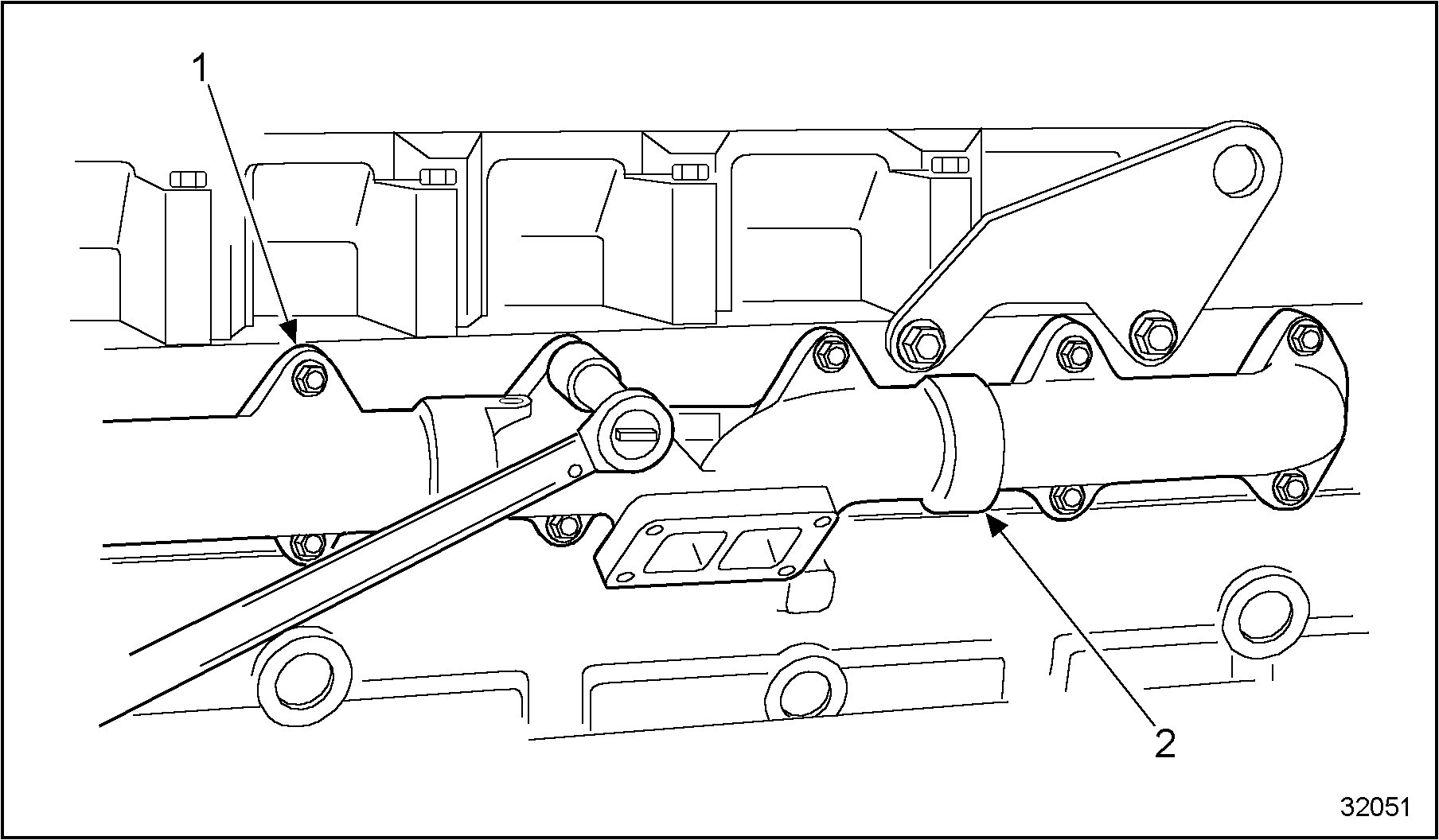 1

2

32051