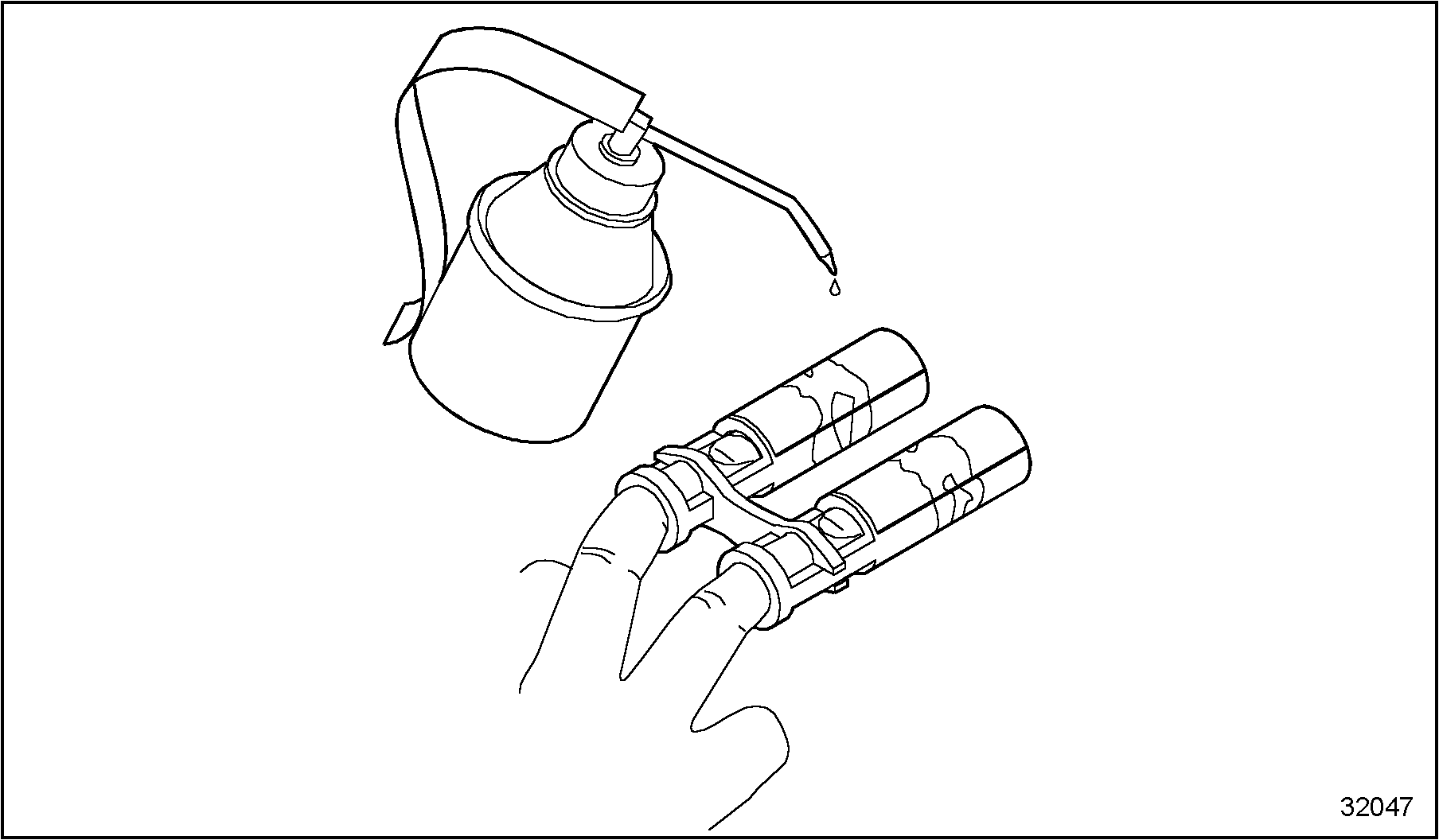 32047