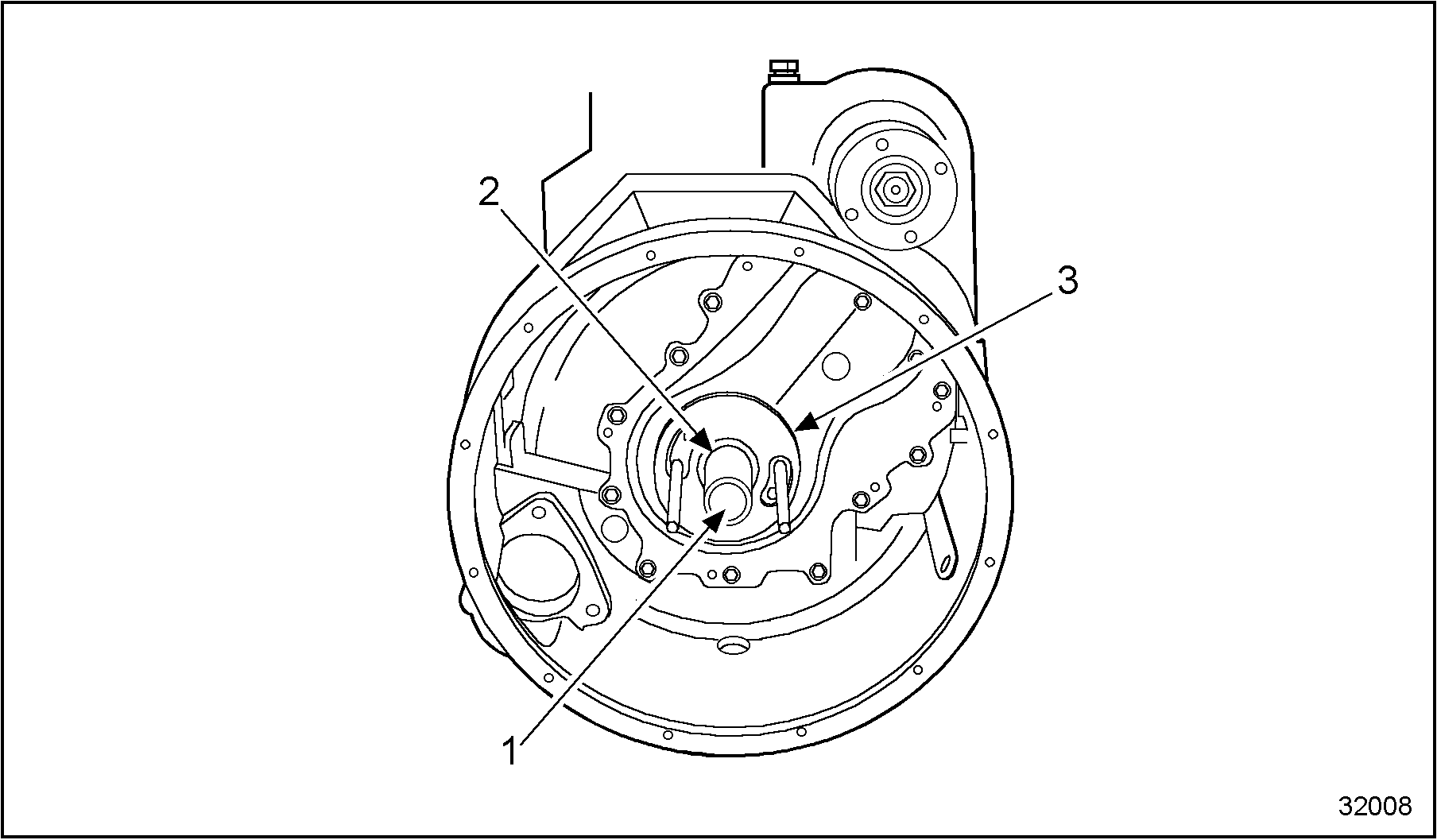 2
3
1
32008