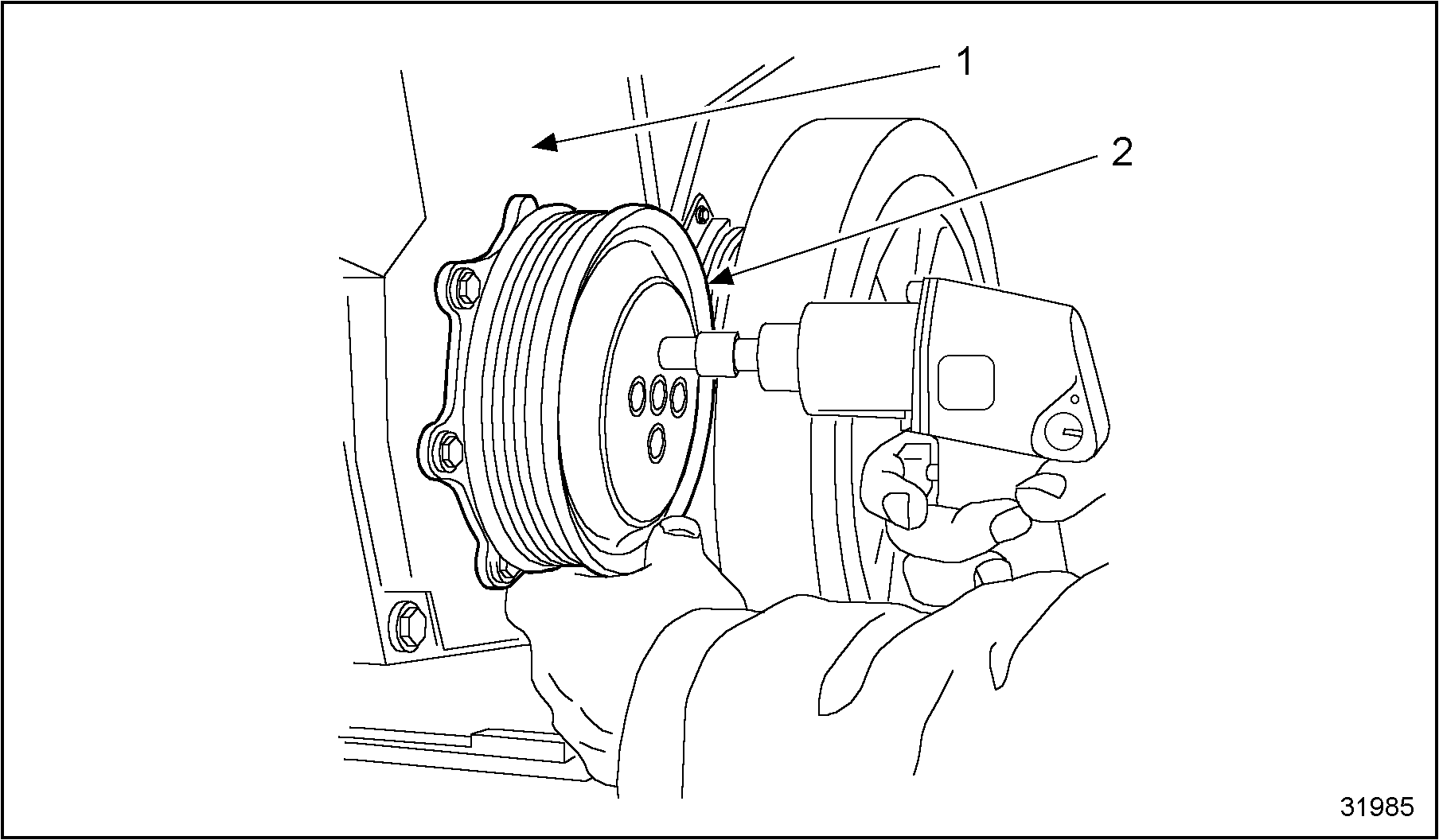 1
2
31985