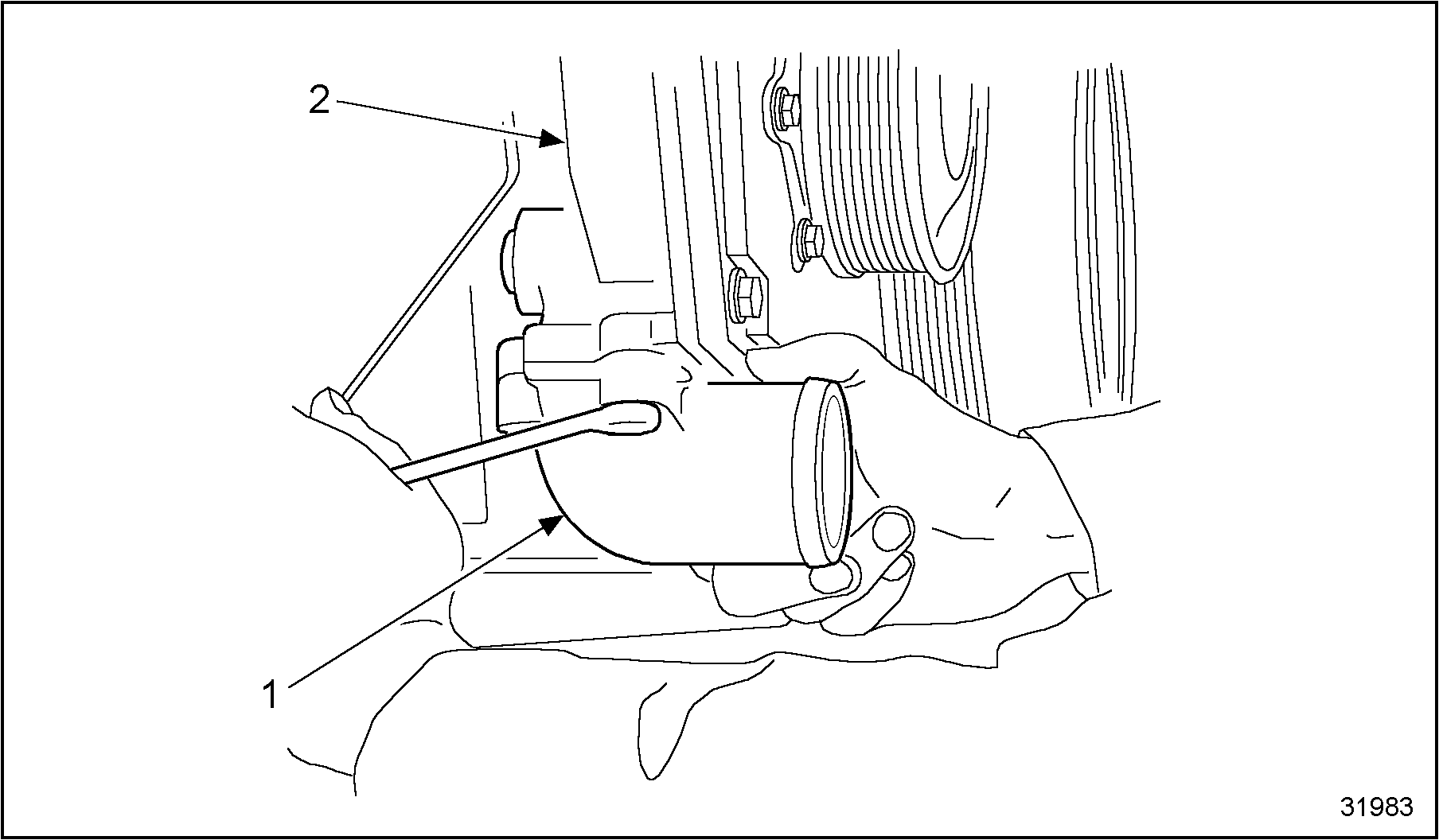 2

1

31983