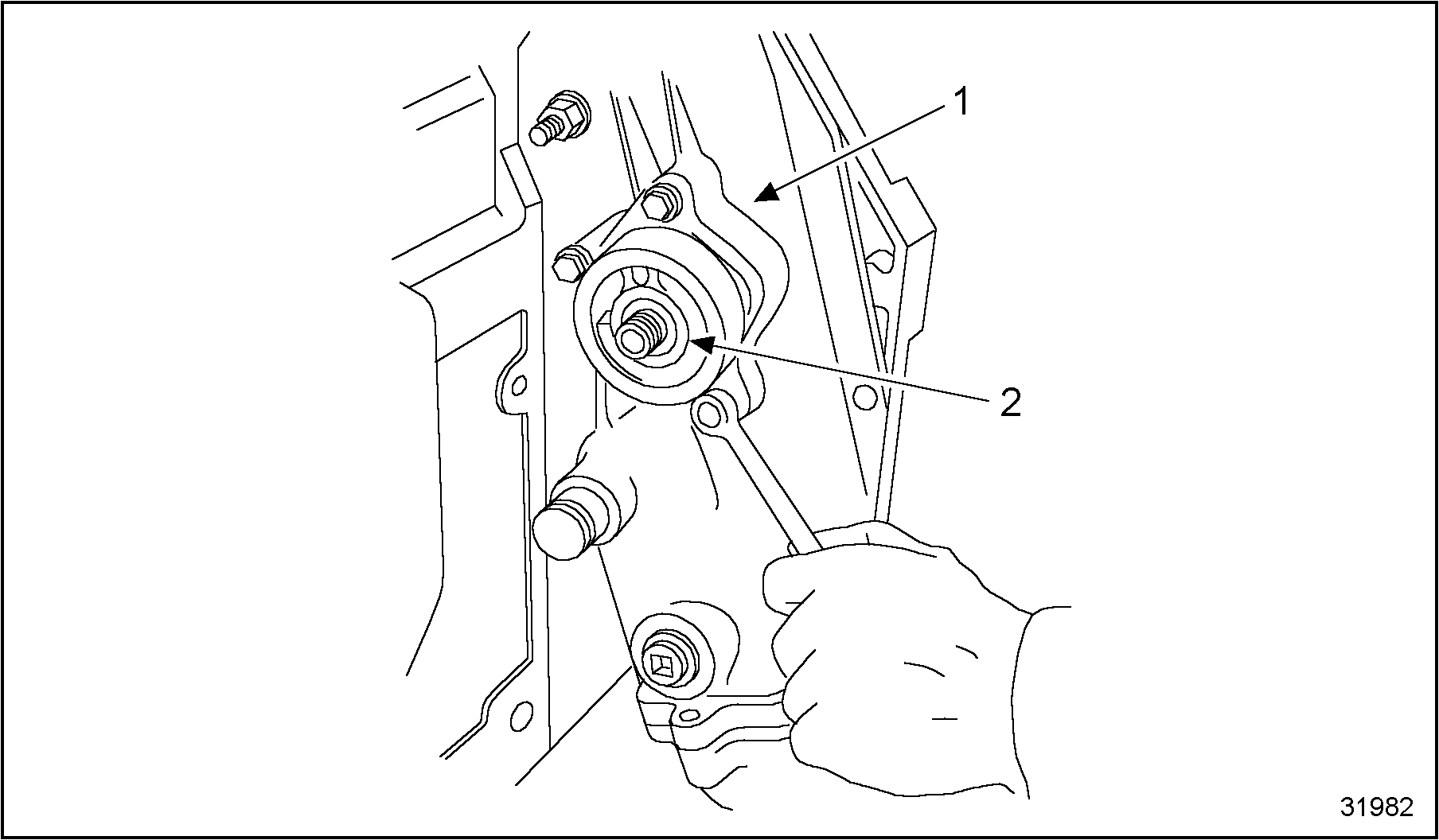 1

2

31982