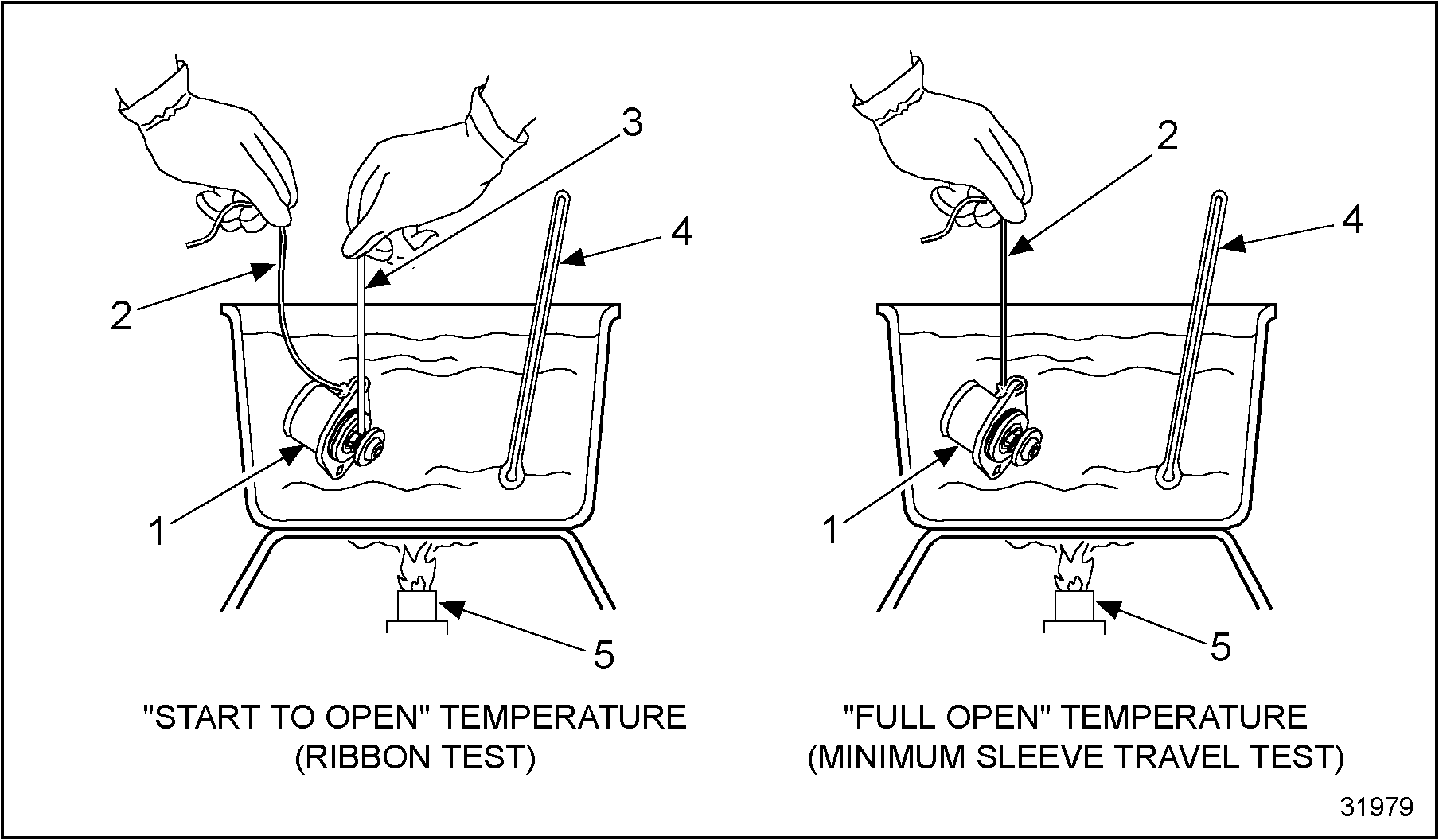 3

4

2

1

5

"START TO OPEN" TEMPERATURE
(RIBBON TEST)

2

4

1

5

"FULL OPEN" TEMPERATURE
(MINIMUM SLEEVE TRAVEL TEST)

31979