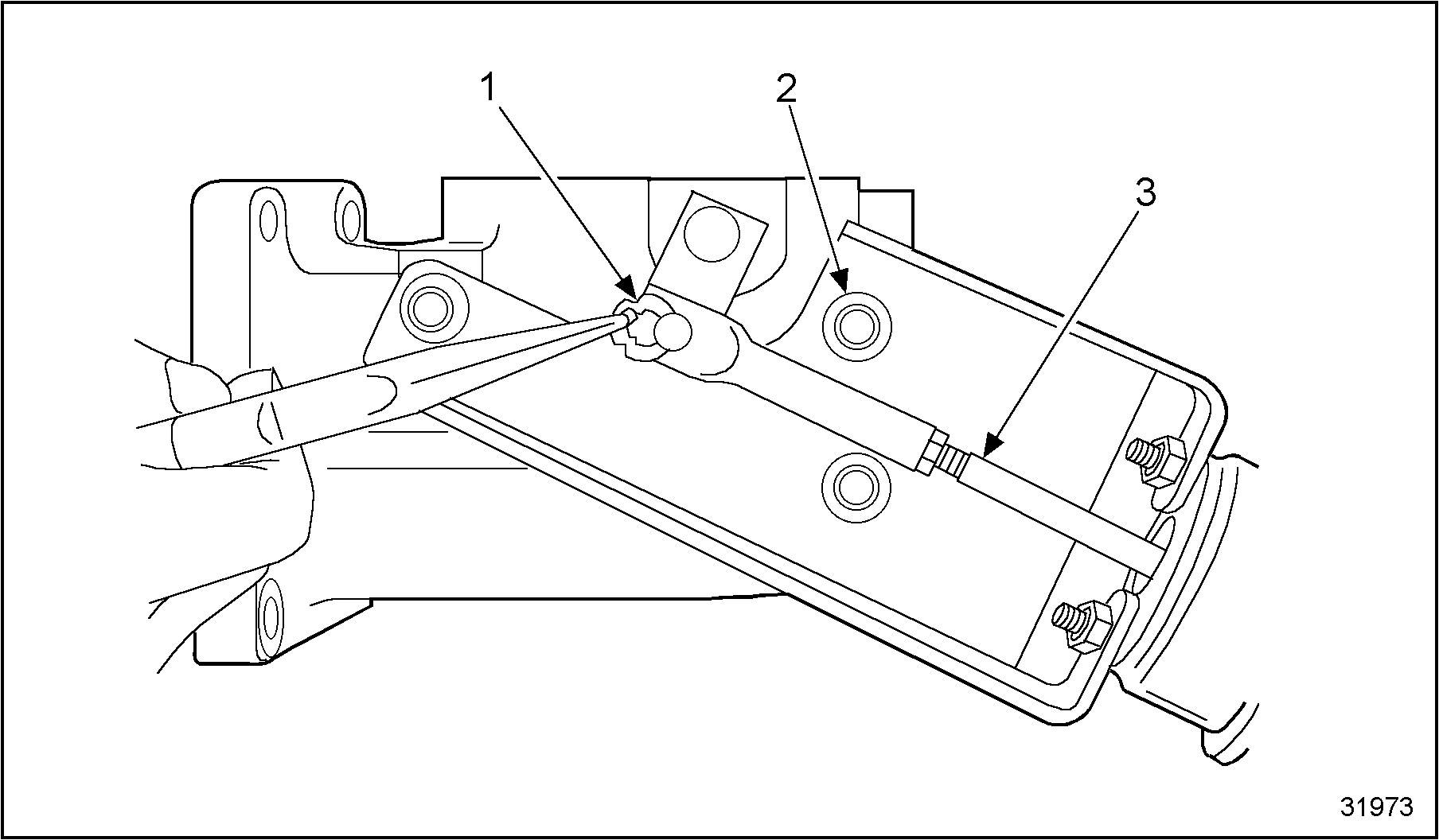 1
2
3
31973