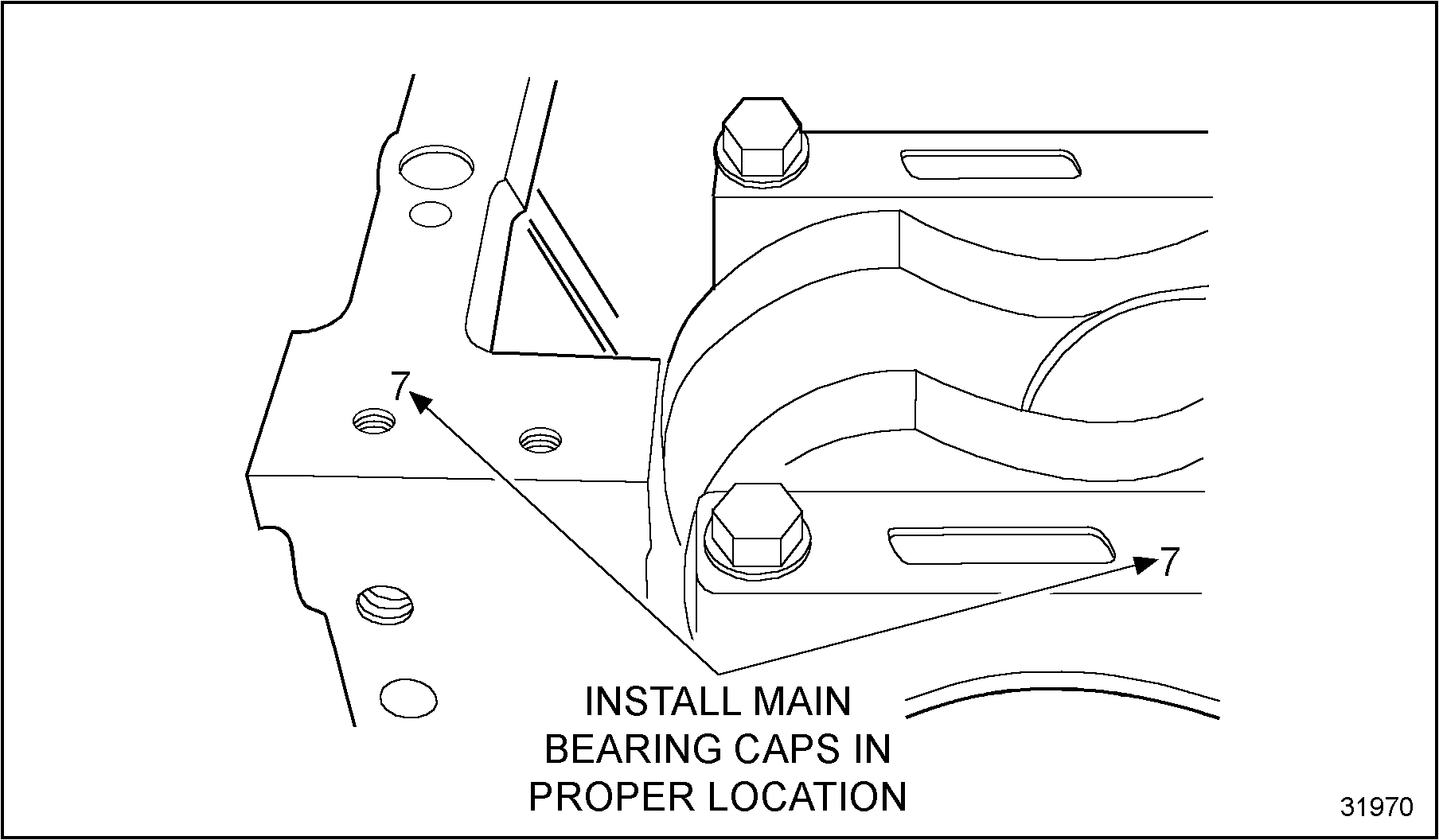 7

7

INSTALL MAIN BEARING CAPS IN PROPER LOCATION

31970