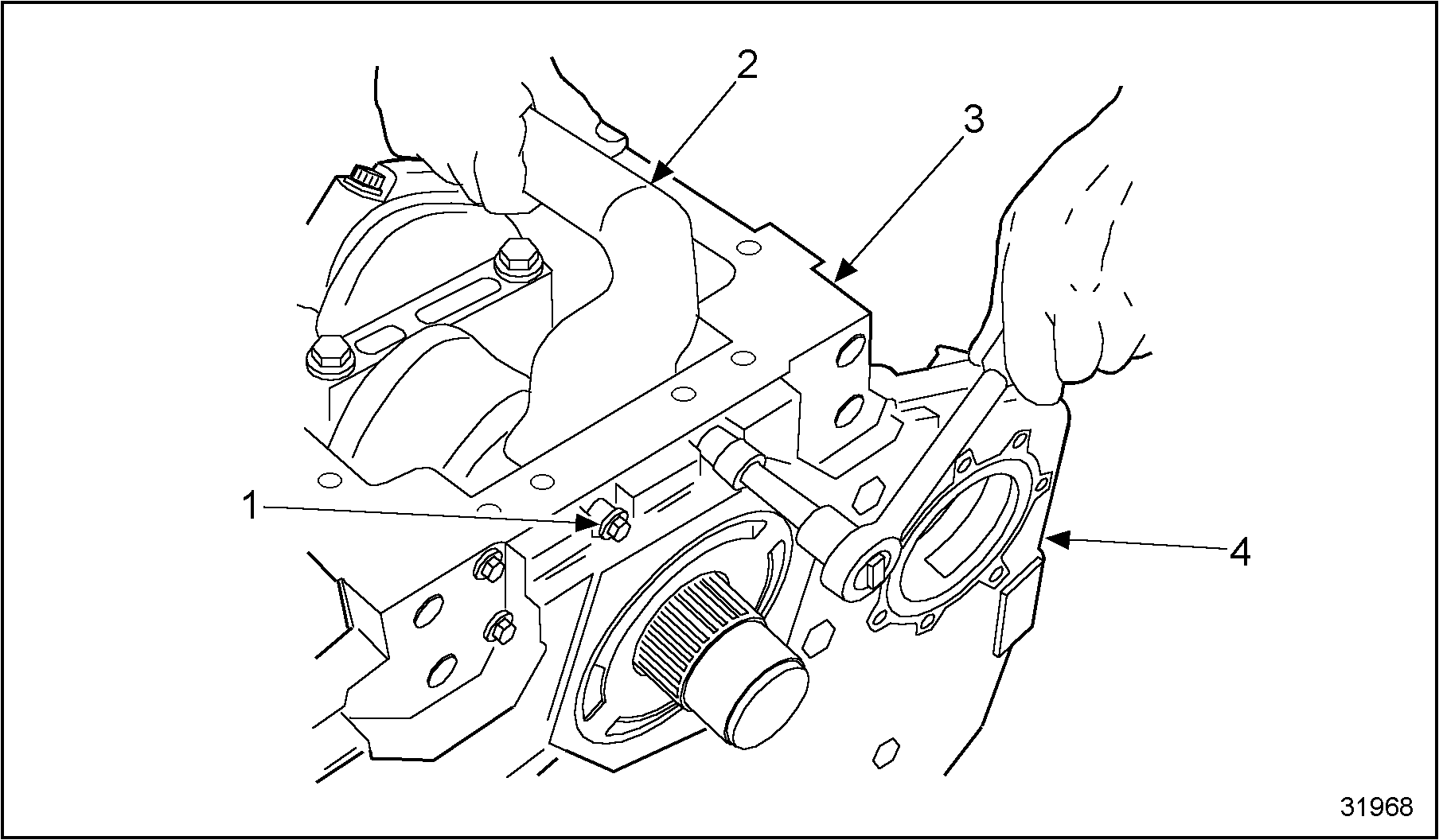 2
3
1
4
31968