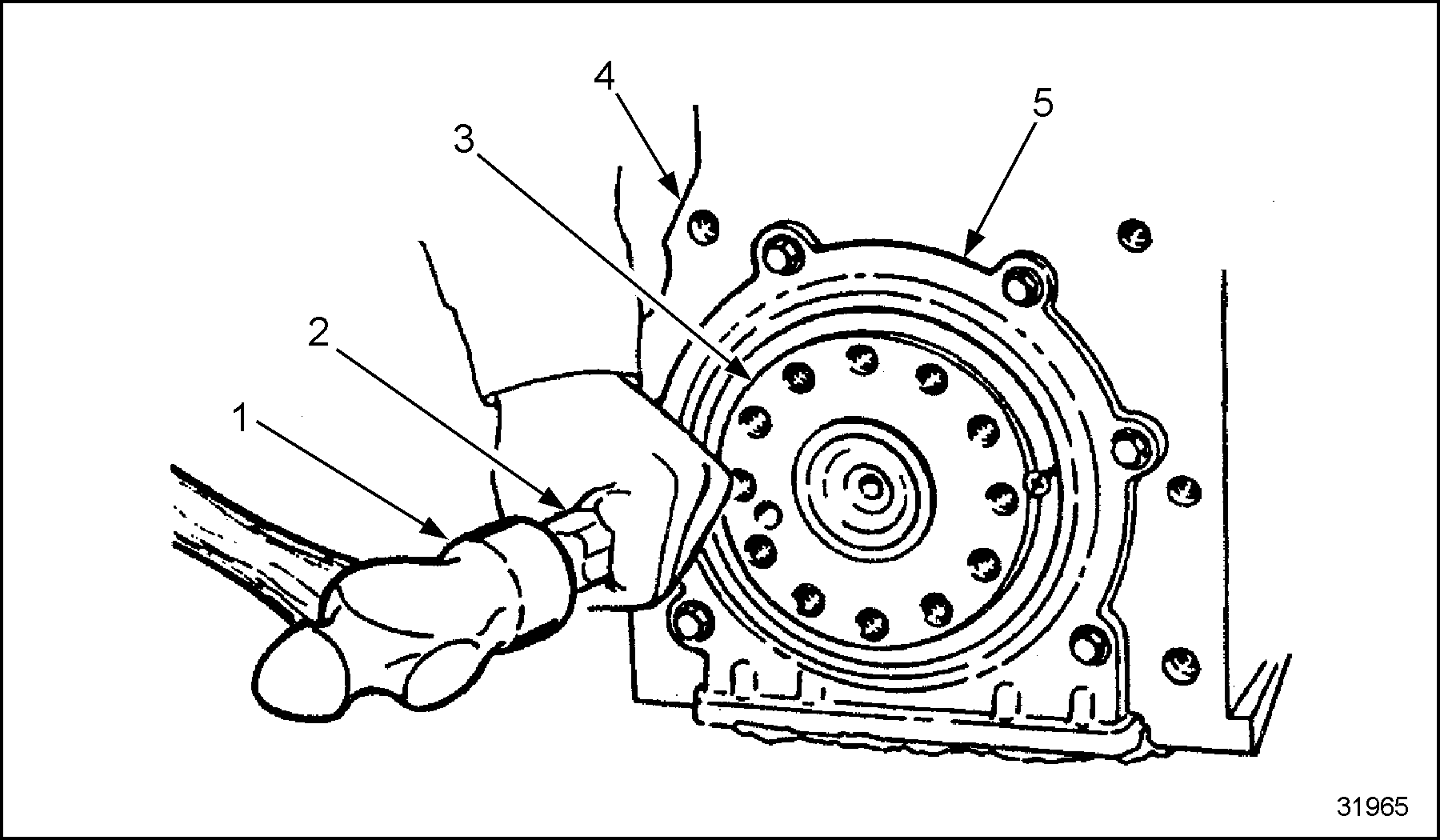 4
5
3
2
1
31965