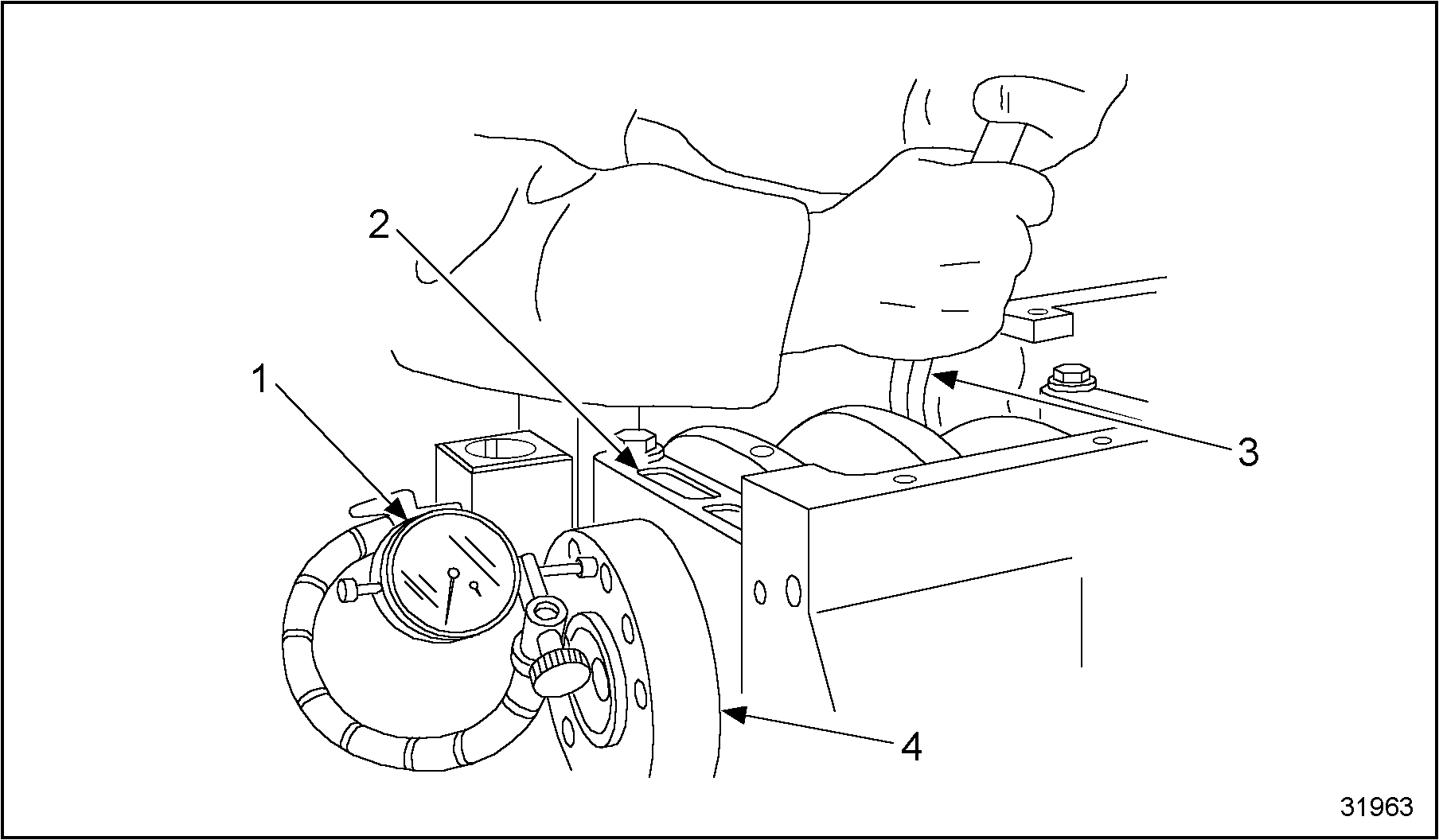 2

1

3

4

31963