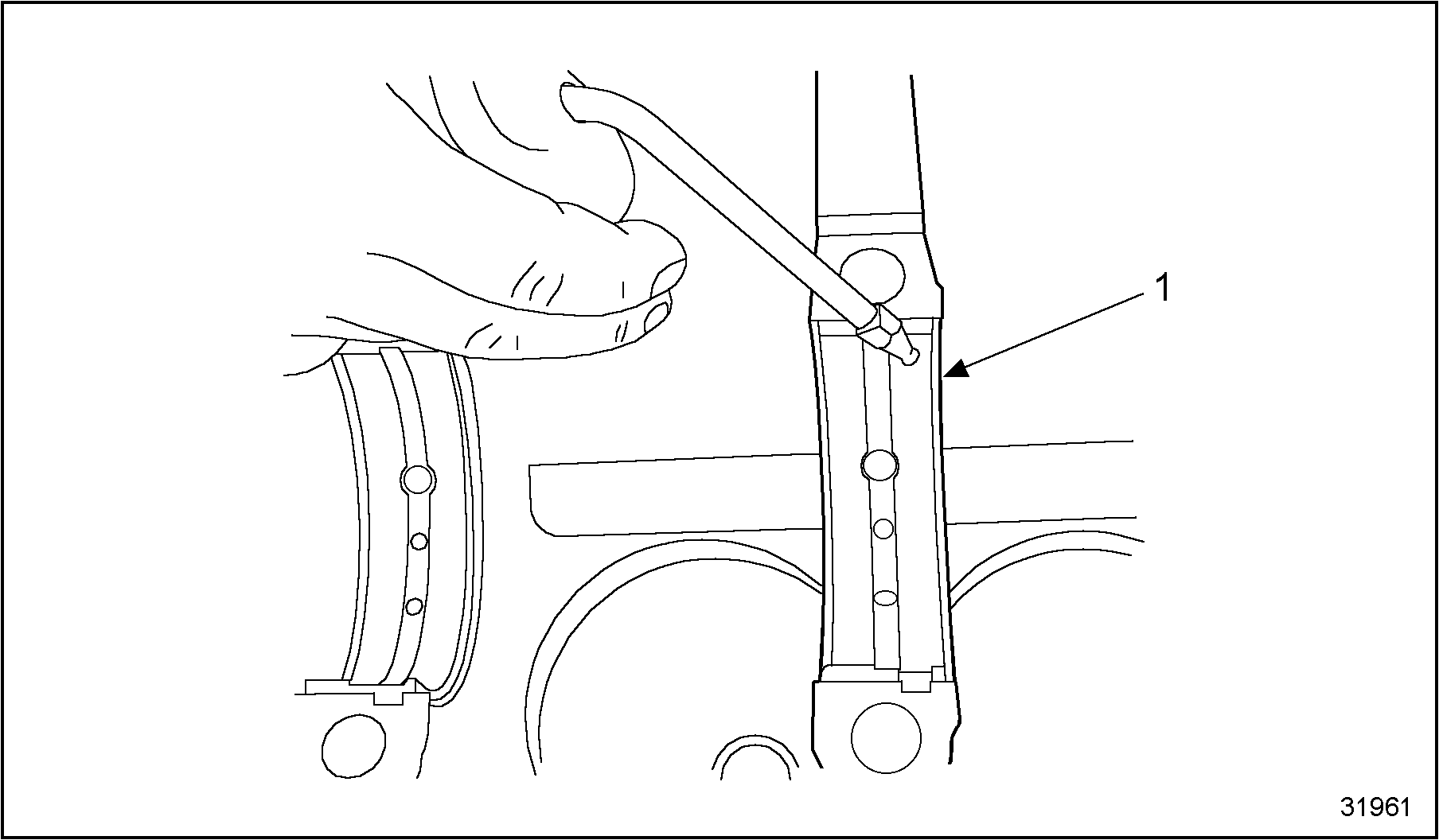 1

31961