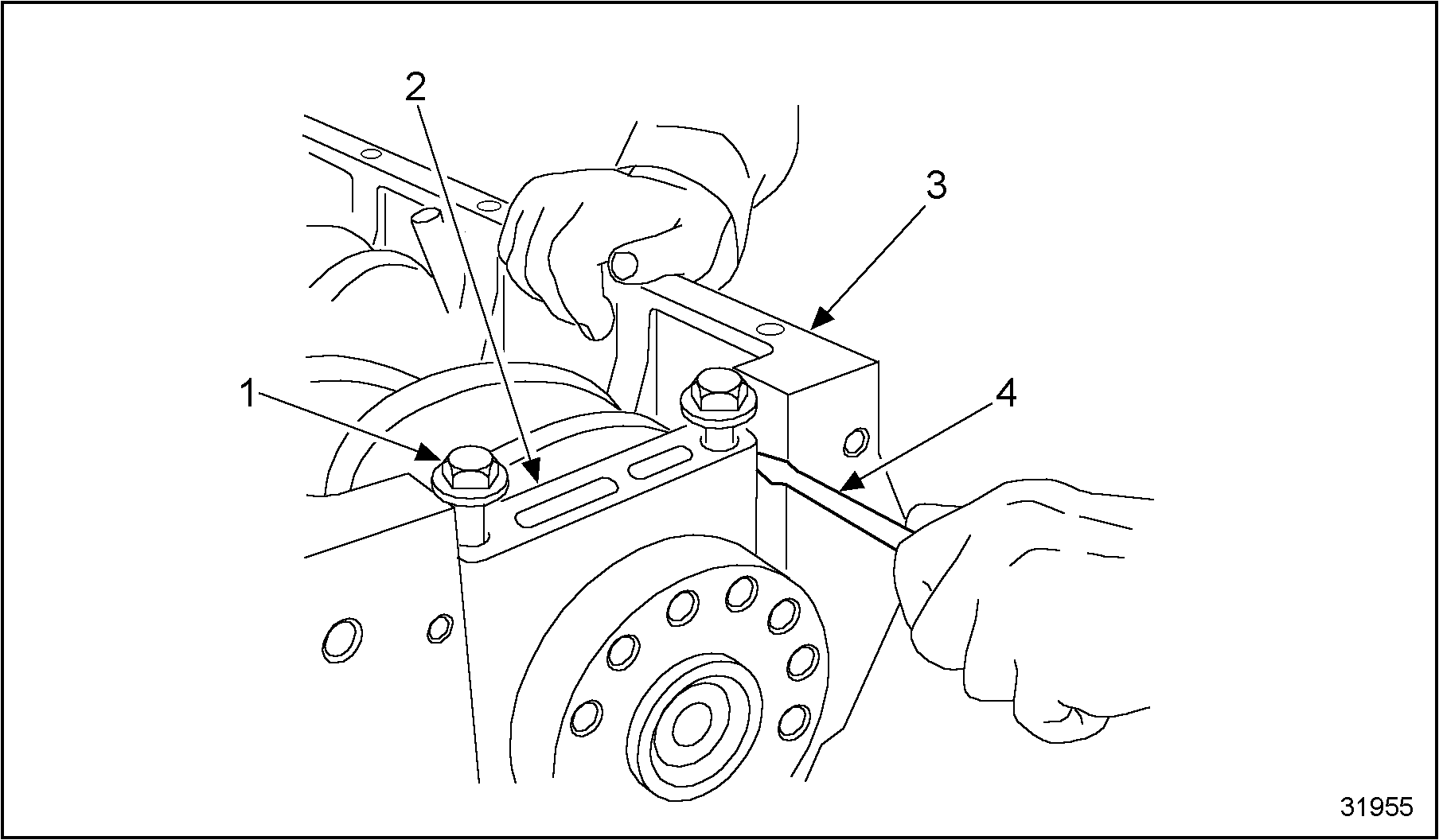 2
3
1
4
31955