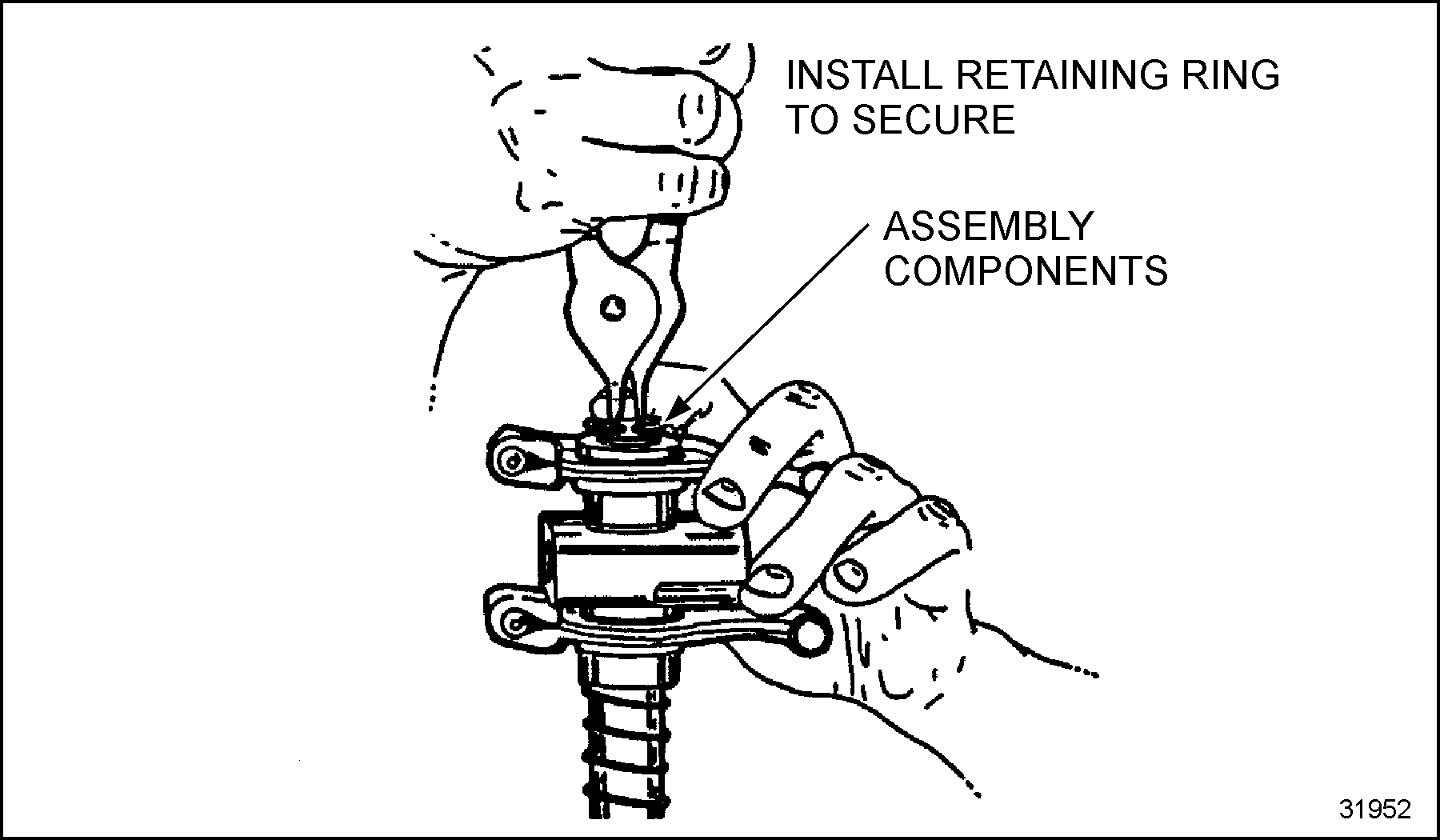 INSTALL RETAINING RING TO SECURE

ASSEMBLY COMPONENTS

31952