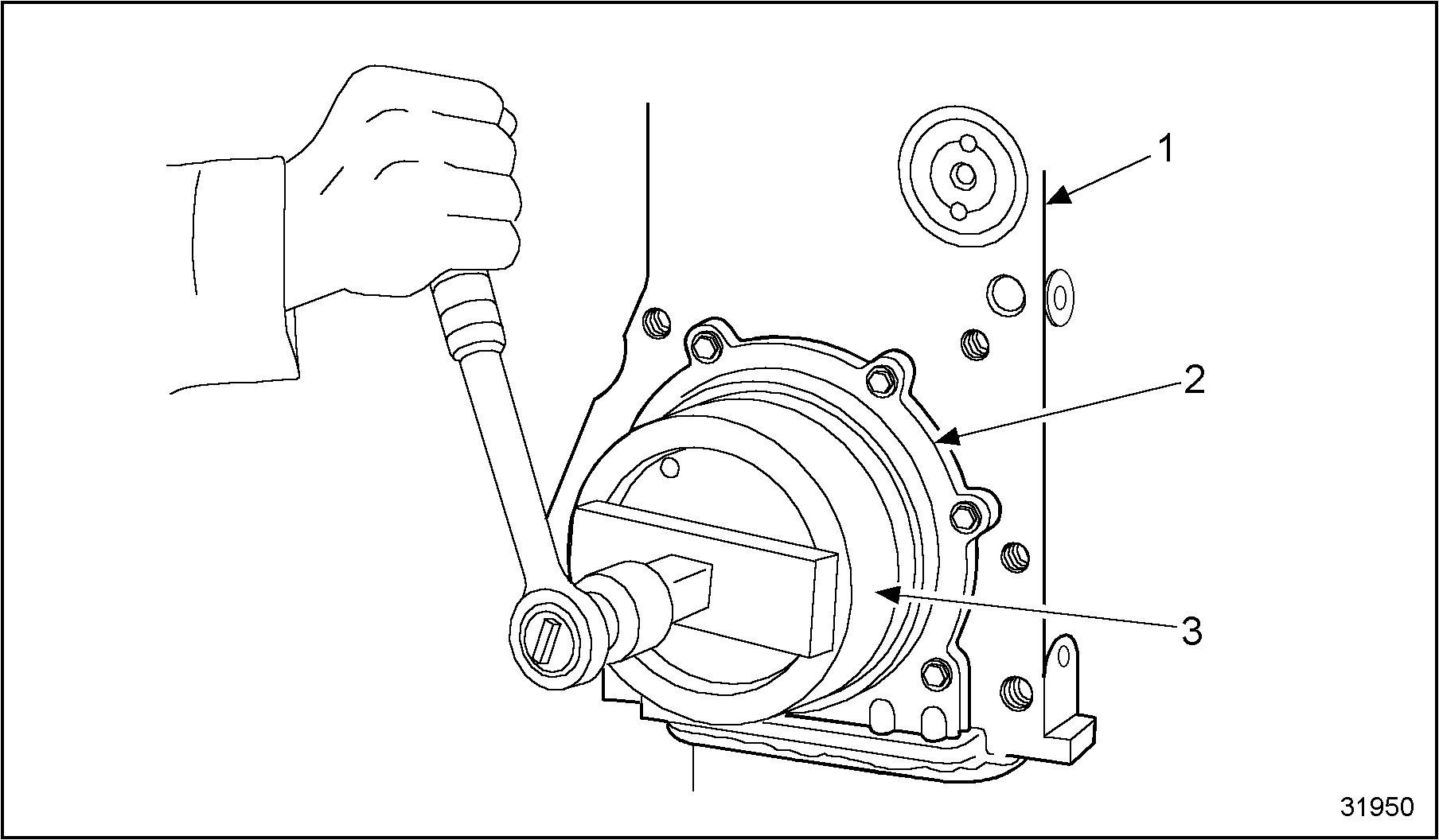 1
2
3
31950