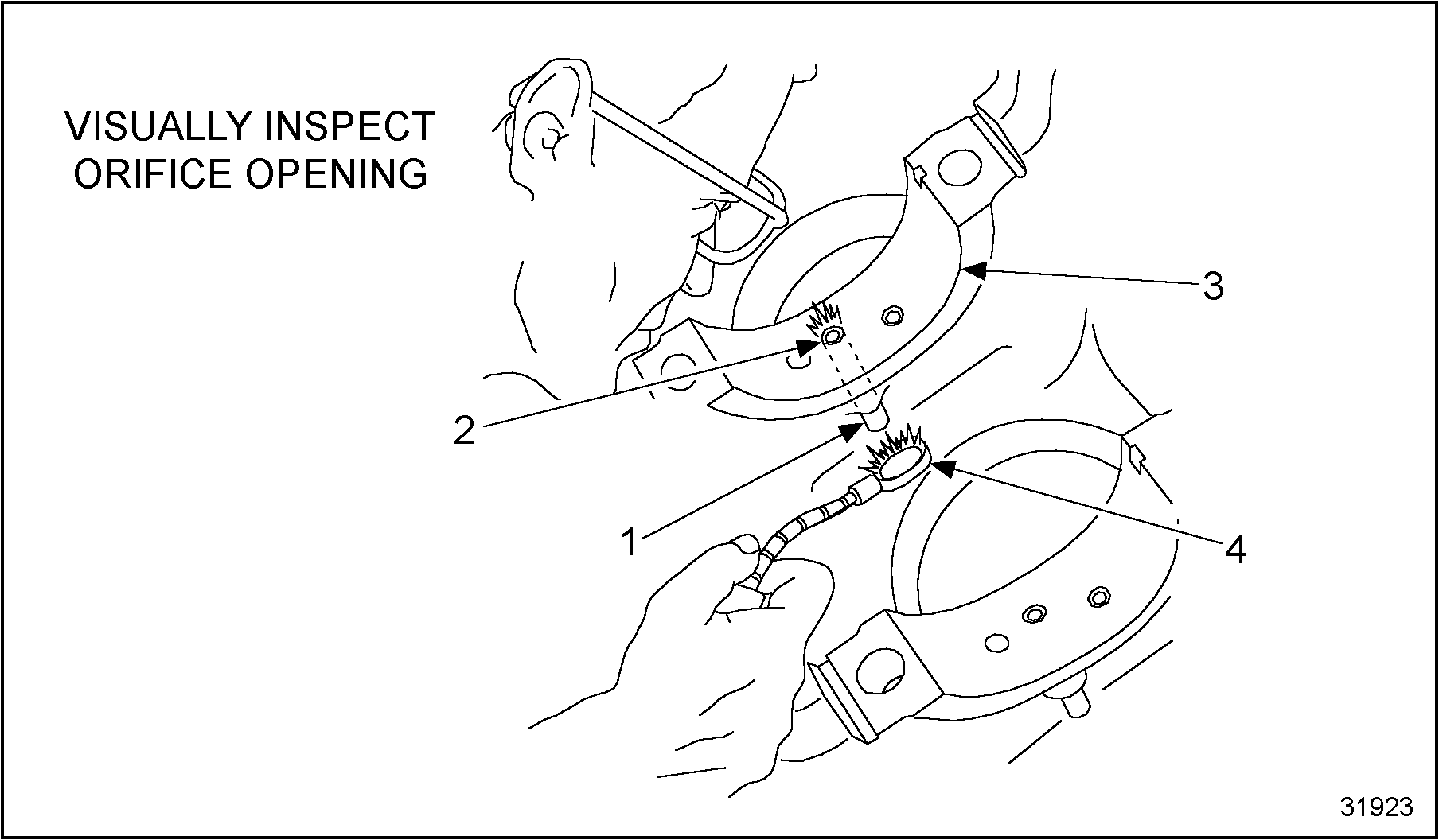 VISUALLY INSPECT ORIFICE OPENING

3

2

1

4

31923