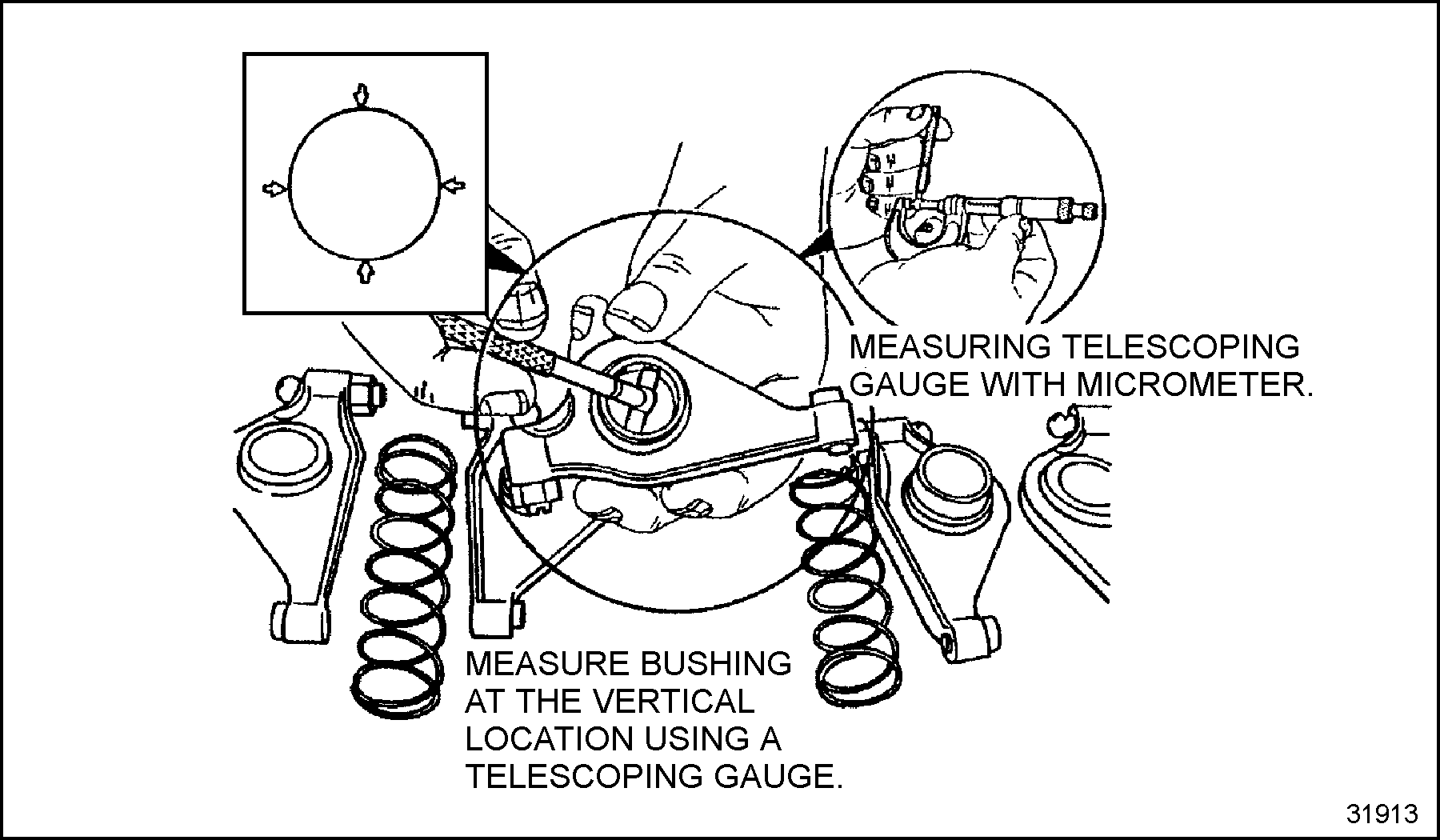 MEASURING TELESCOPING GAUGE WITH MICROMETER.

MEASURE BUSHING AT THE VERTICAL LOCATION USING A TELESCOPING GAUGE.

31913