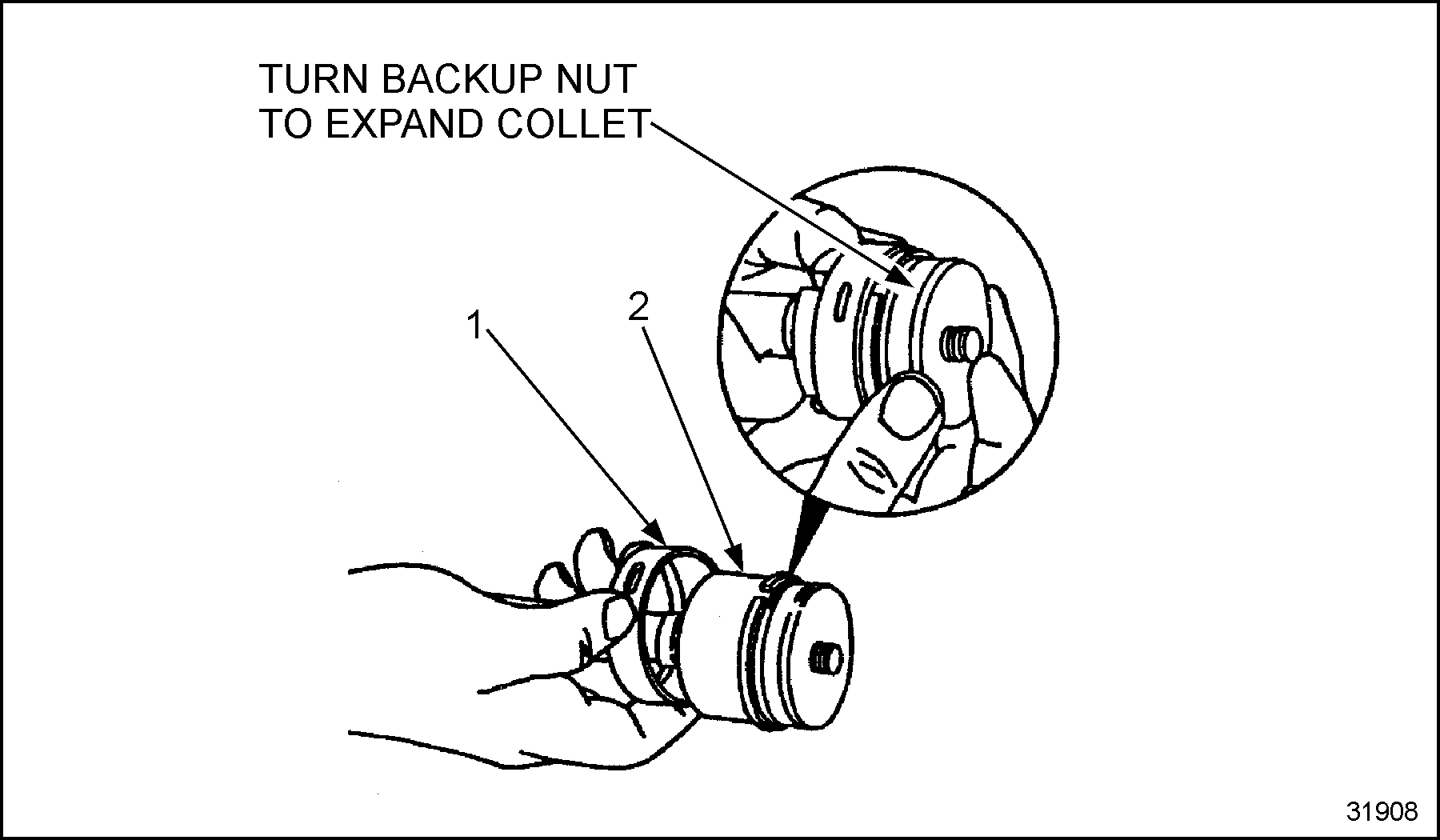 TURN BACKUP NUT TO EXPAND COLLET

1

2

31908