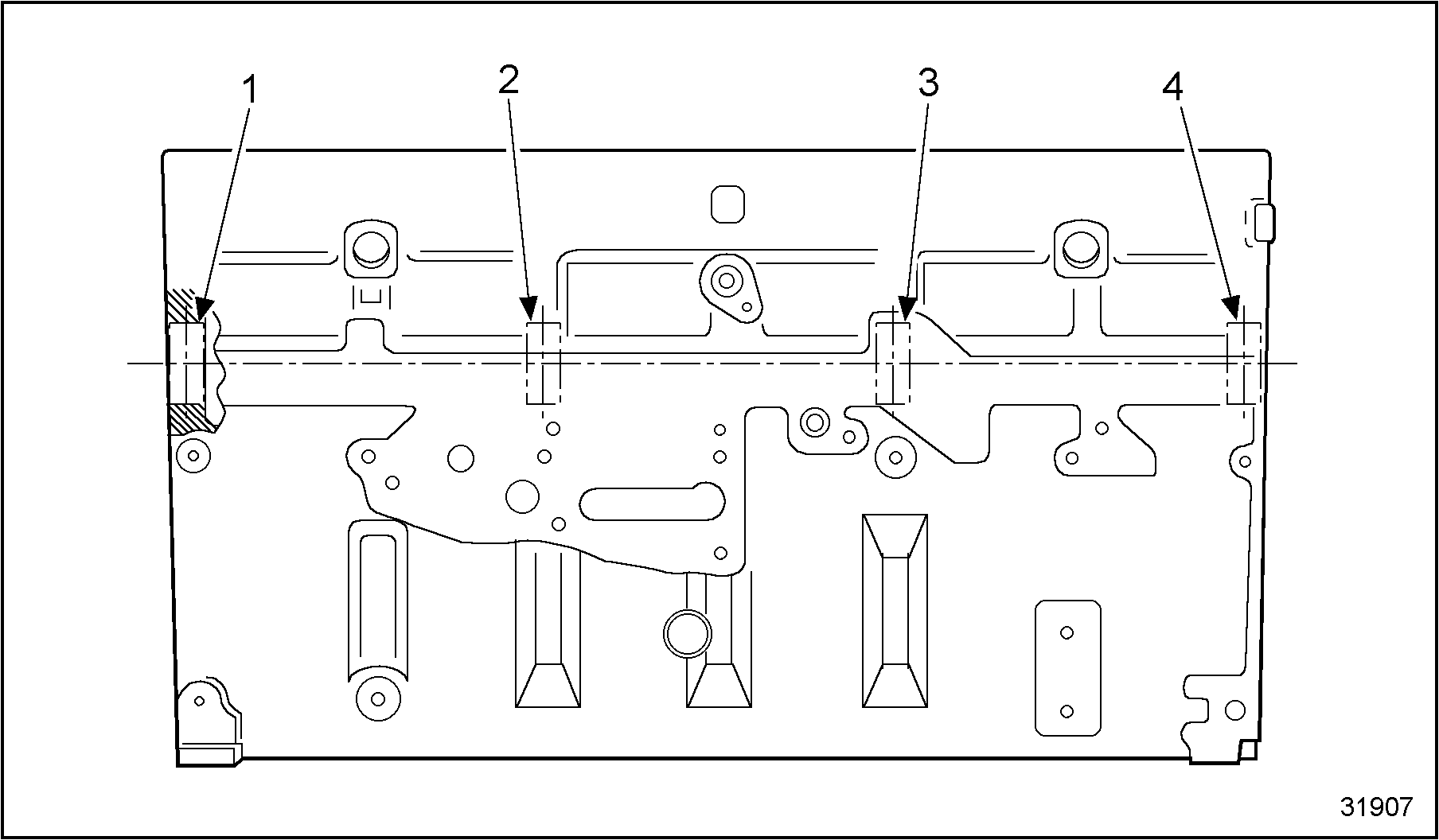 1
2
3
4
31907