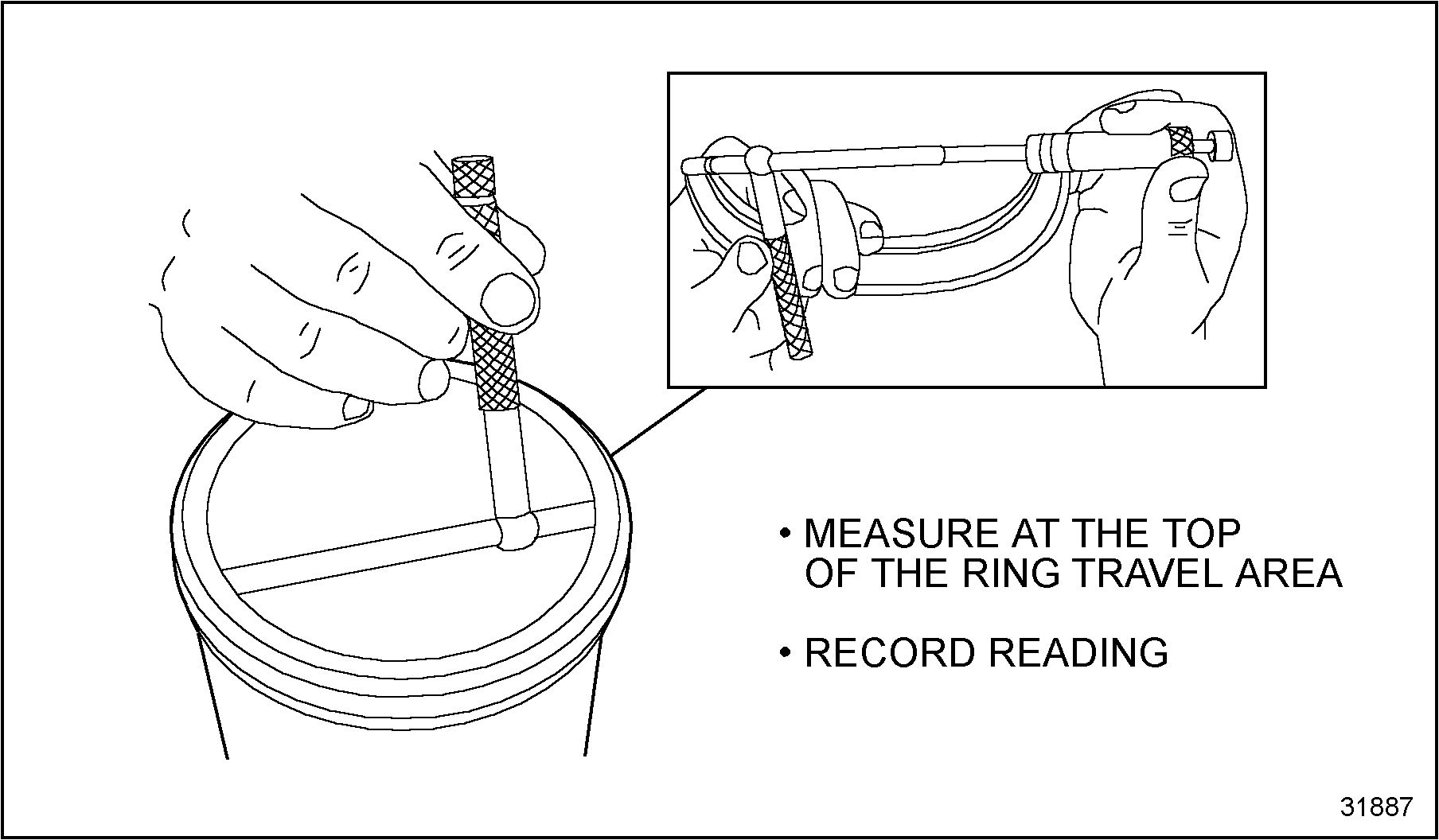 • MEASURE AT THE TOP OF THE RING TRAVEL AREA

• RECORD READING

31887