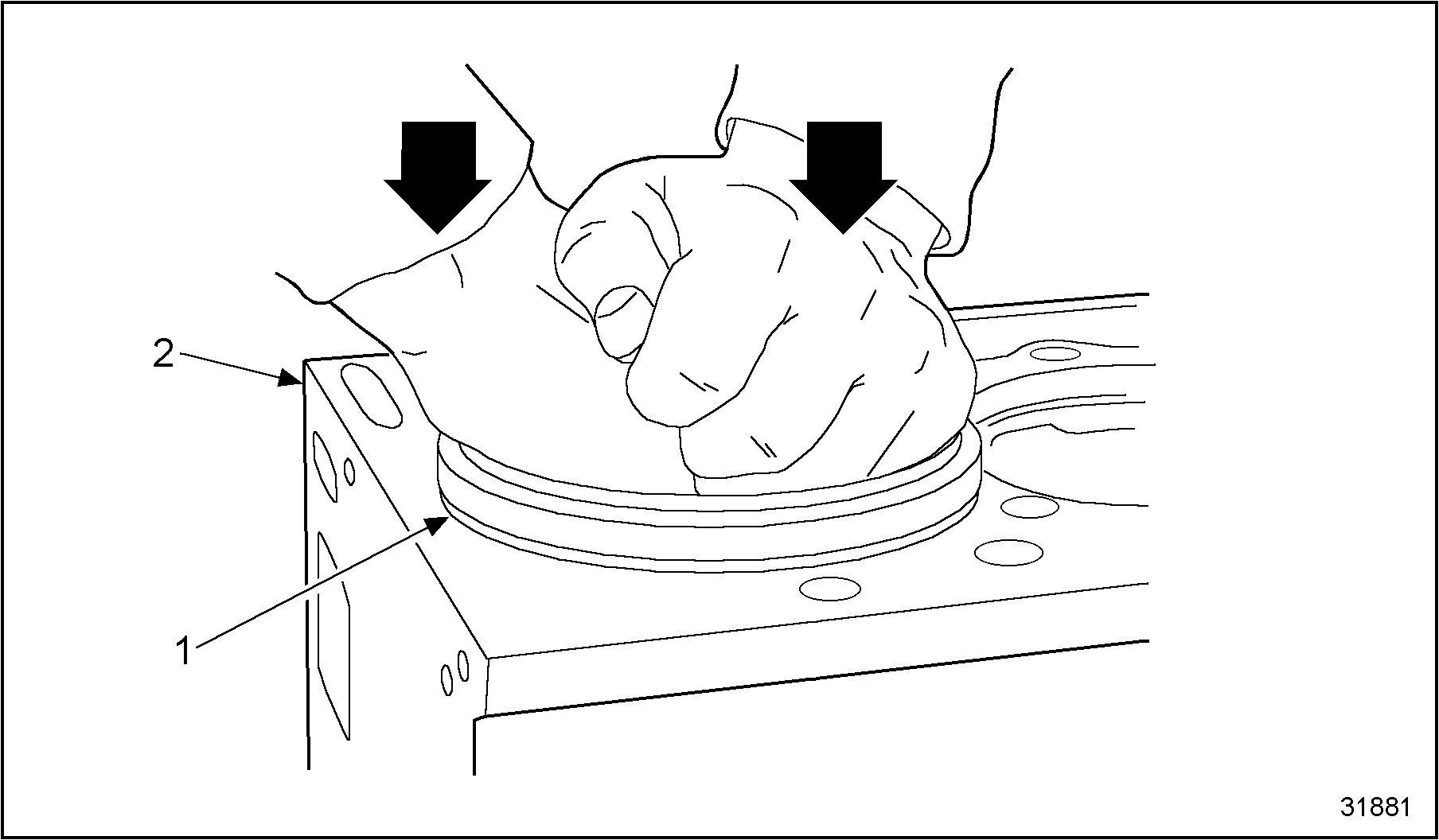 2

1

31881