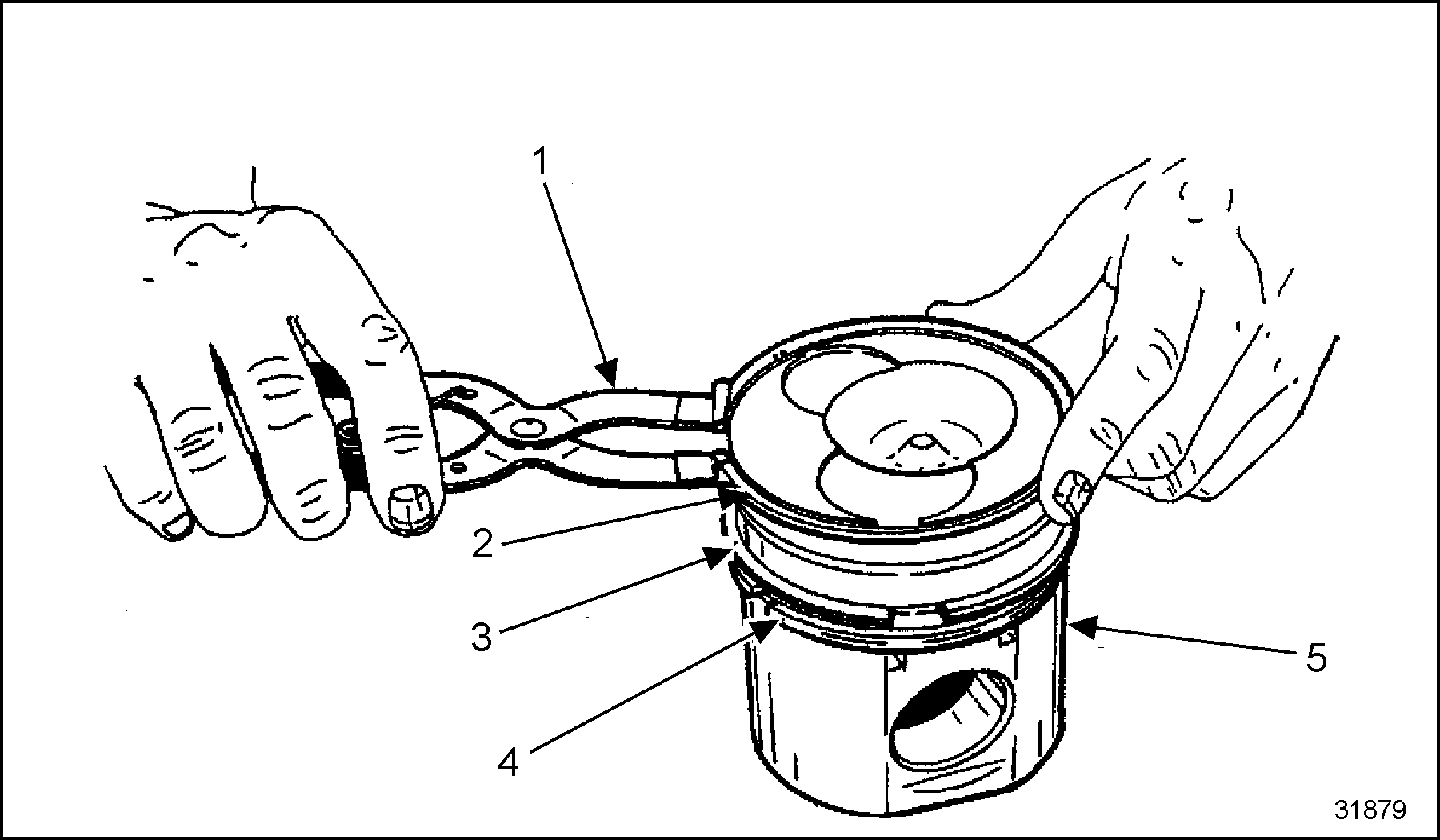 1
2
3
4
5
31879