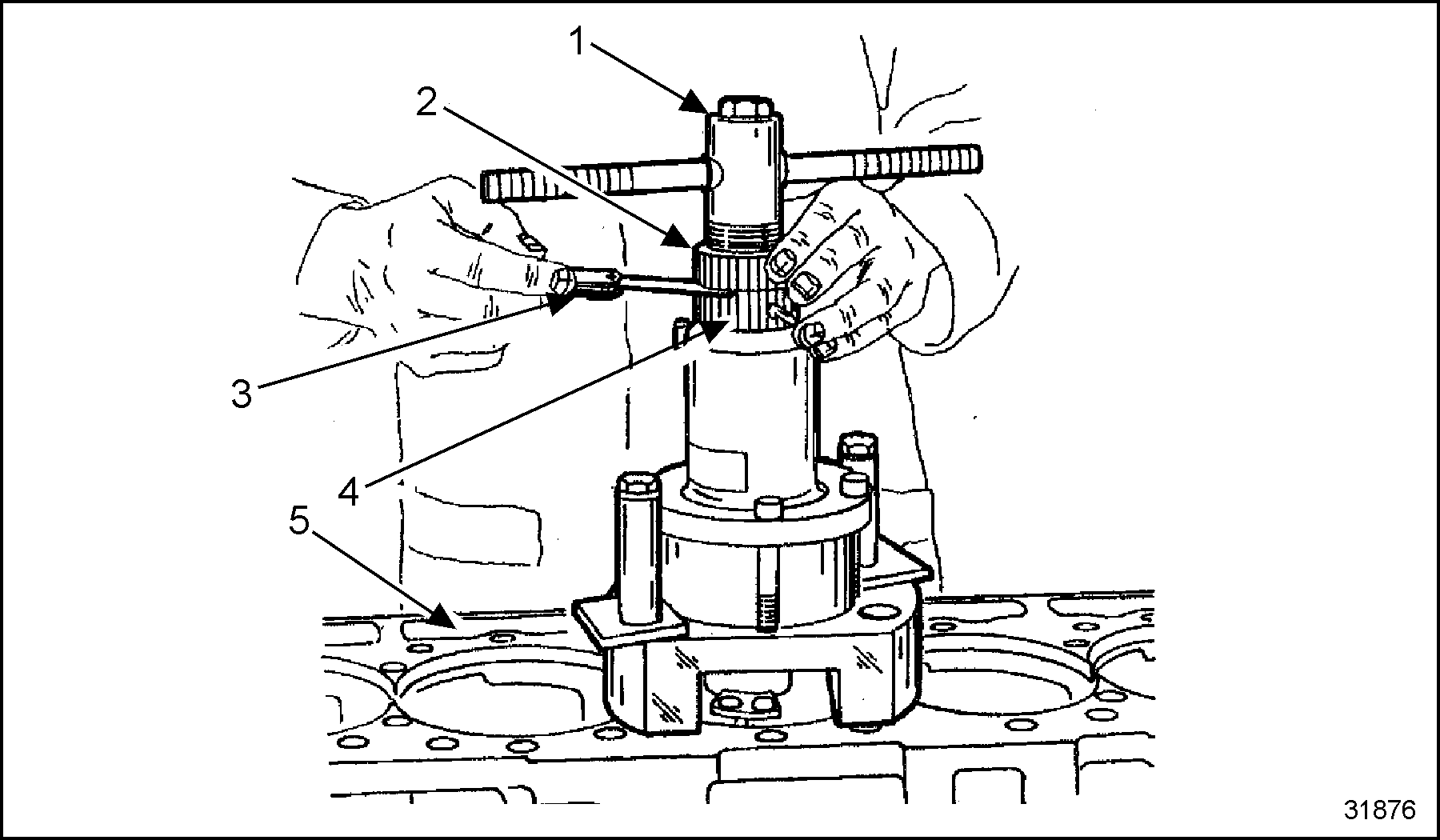 1
2
3
4
5
31876