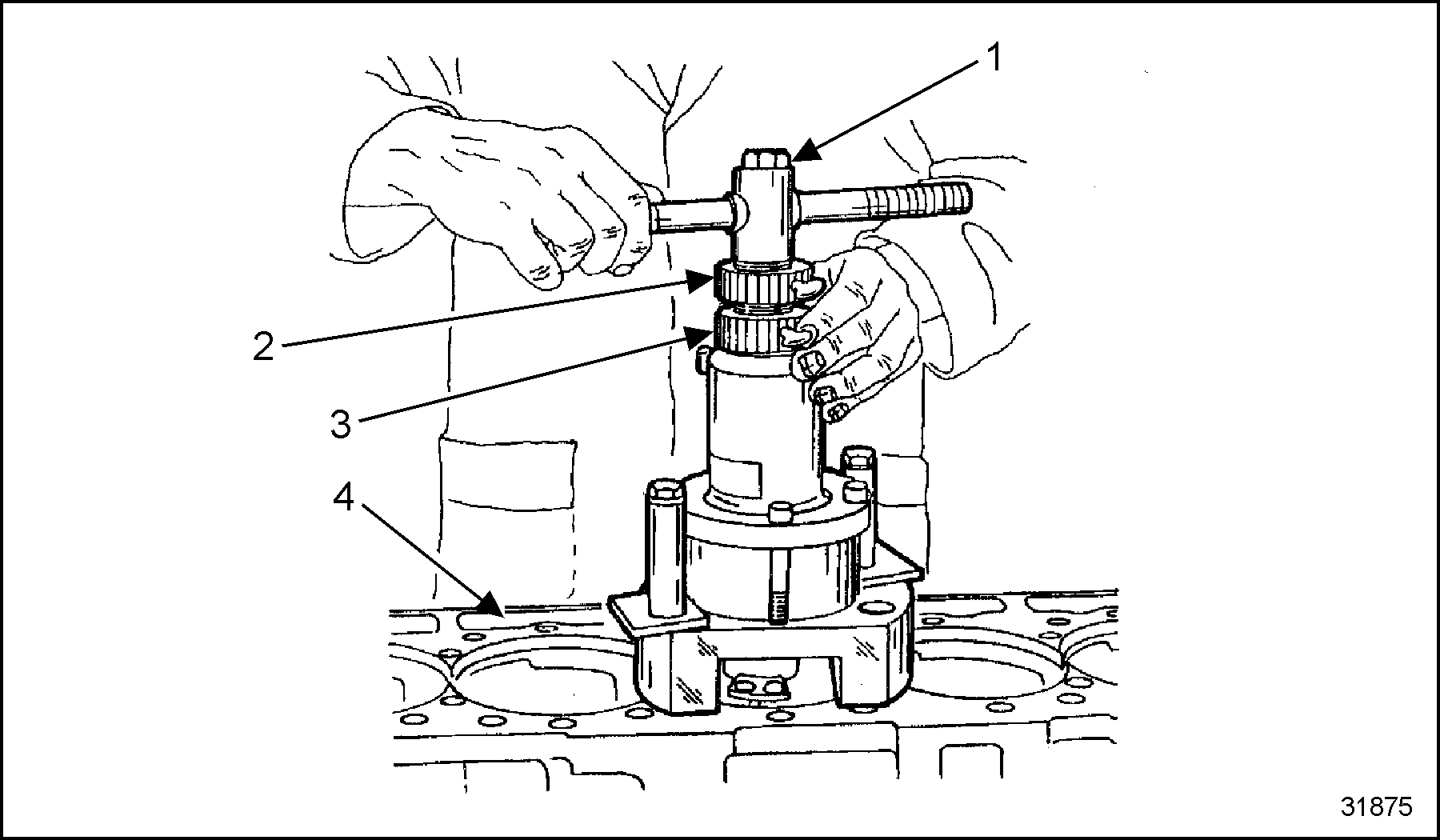 1
2
3
4
31875