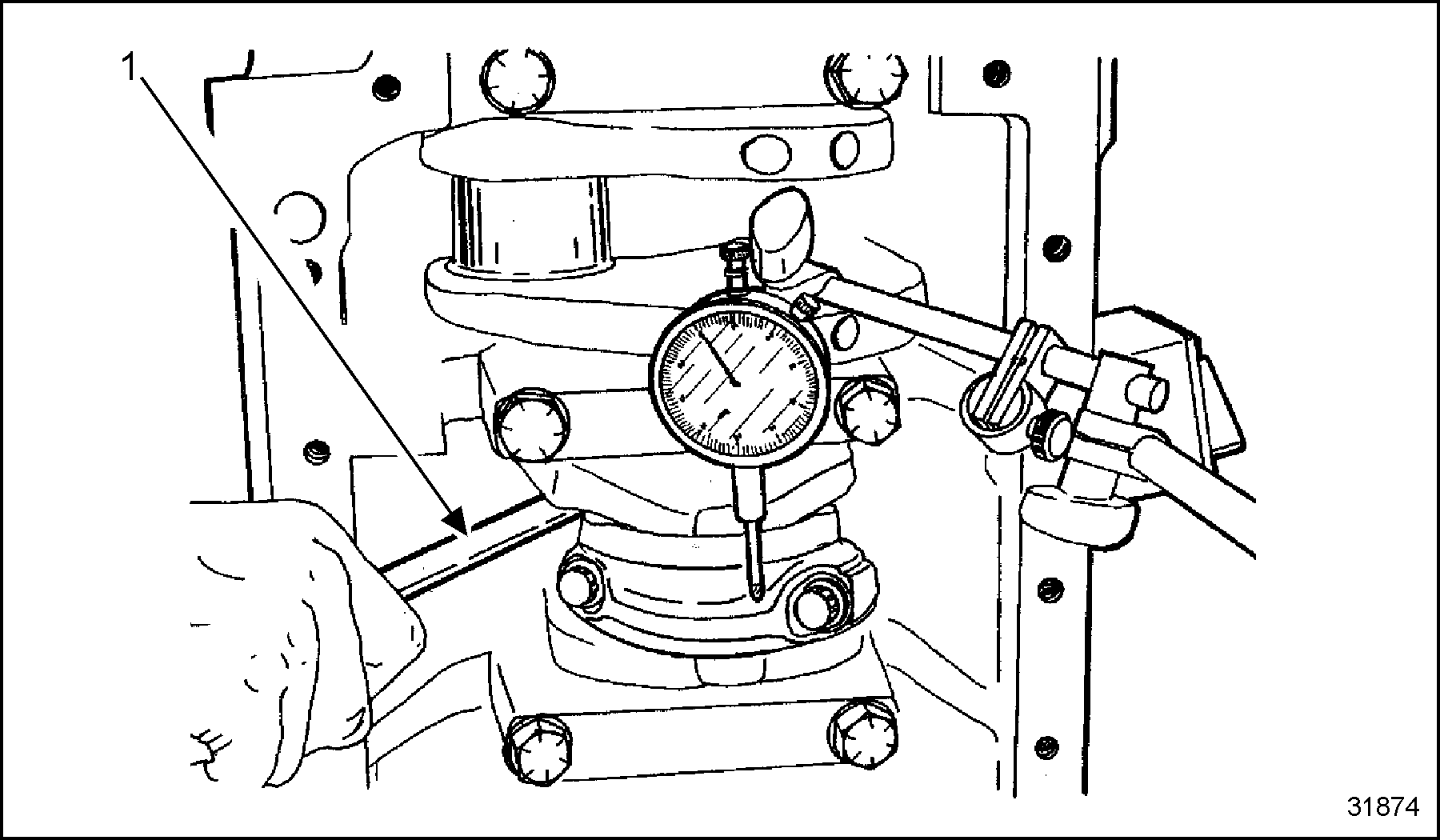 1

31874